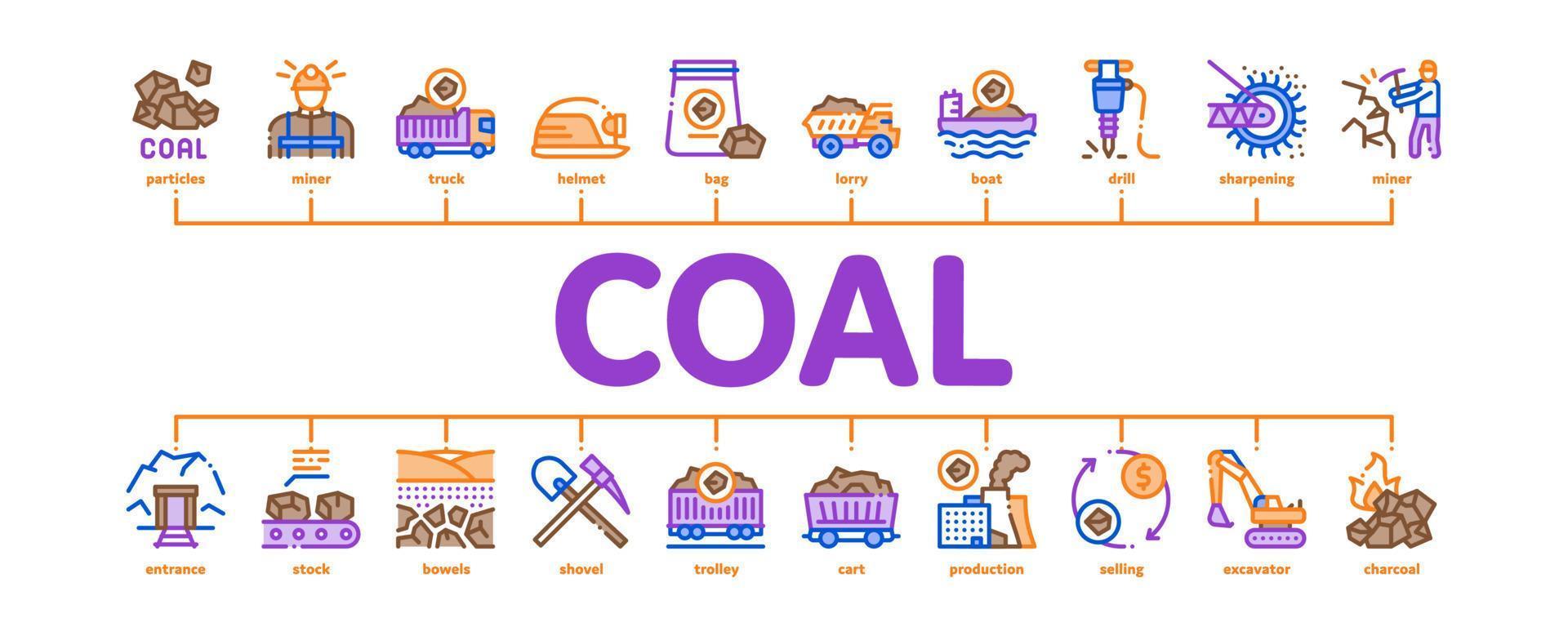 COAL
particles
miner
truck
helmet
bag
lorry
boat
drill
sharpening
miner

COAL

entrance
stock
bowels
shovel
trolley
cart
production
$
selling
excavator
charcoal