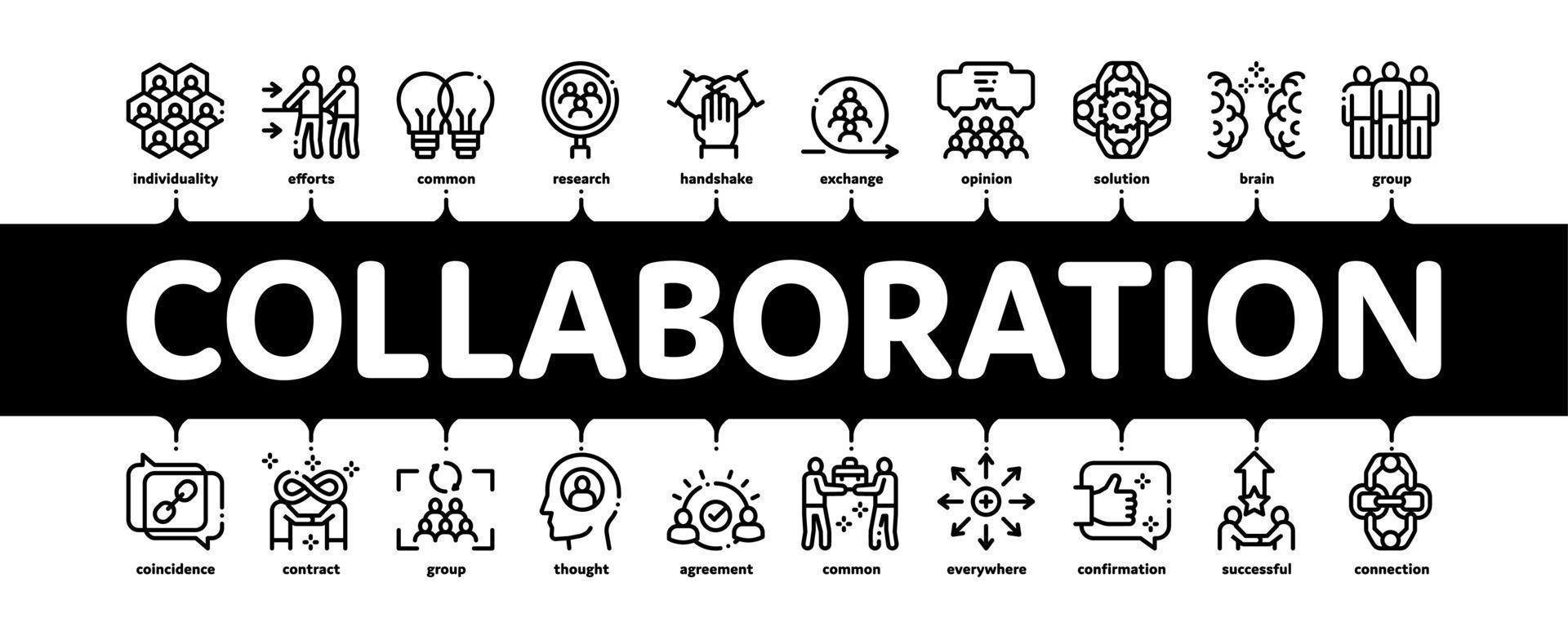 individuality efforts common research handshake exchange opinion solution brain group

COLLABORATION

coincidence contract group thought agreement common everywhere confirmation successful connection