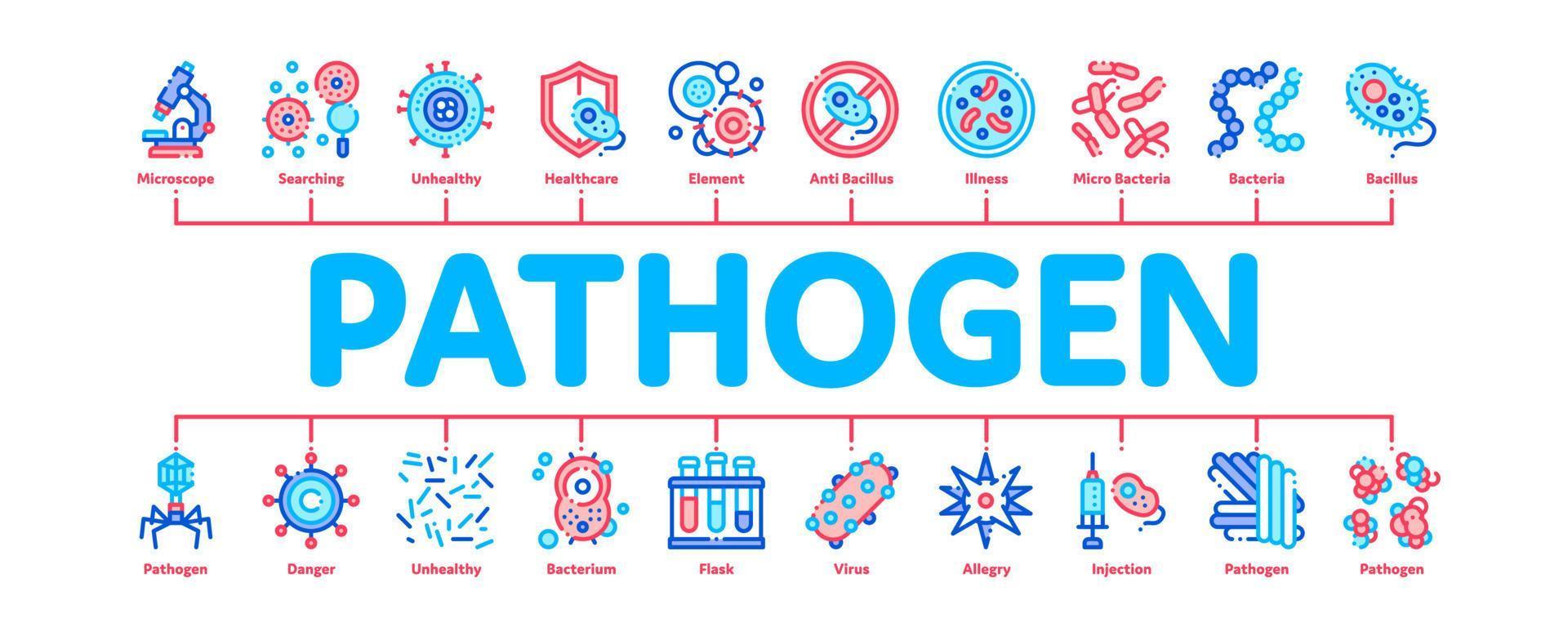 Microscope Searching Unhealthy Healthcare Element Anti Bacillus Illness Micro Bacteria Bacteria Bacillus

PATHOGEN

Pathogen Danger Unhealthy Bacterium Flask Virus Allergy Injection Pathogen Pathogen