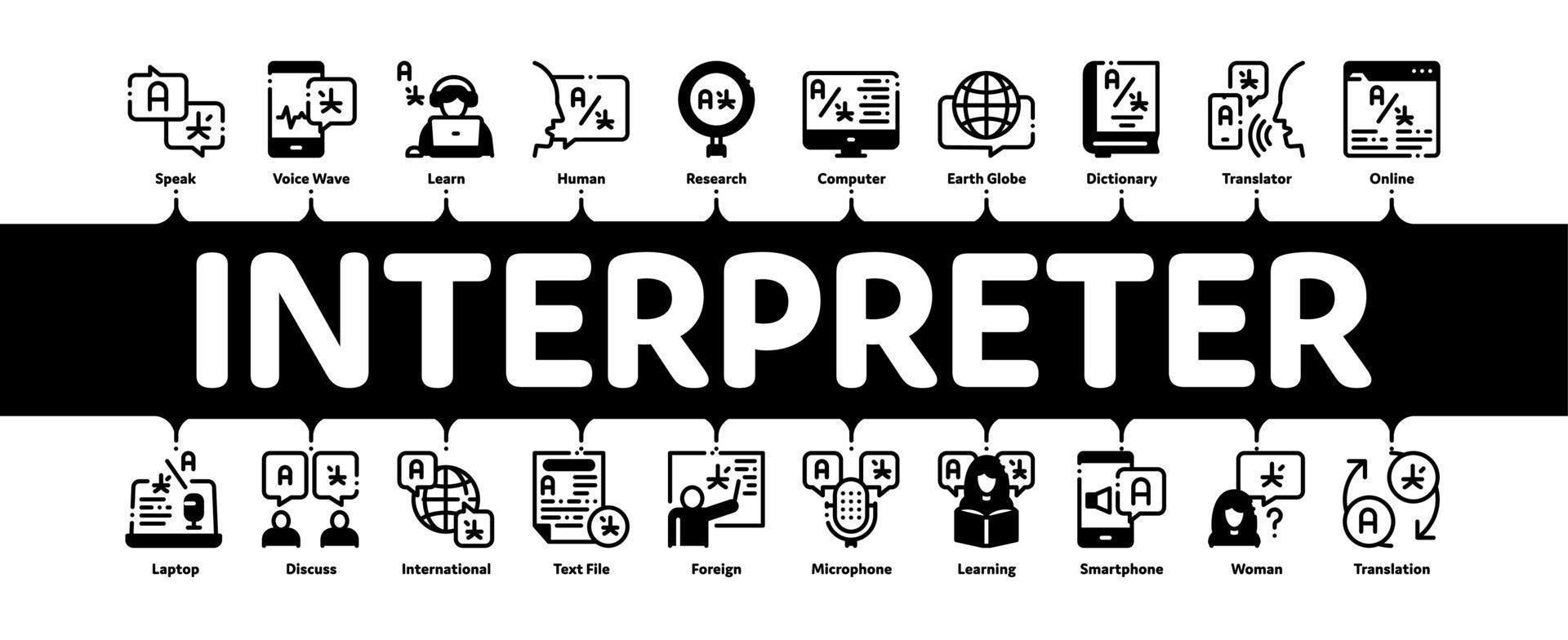 Speak Voice Wave Learn Human Research Computer Earth Globe Dictionary Translator Online

INTERPRETER

Laptop Discuss International Text File Foreign Microphone Learning Smartphone Woman Translation