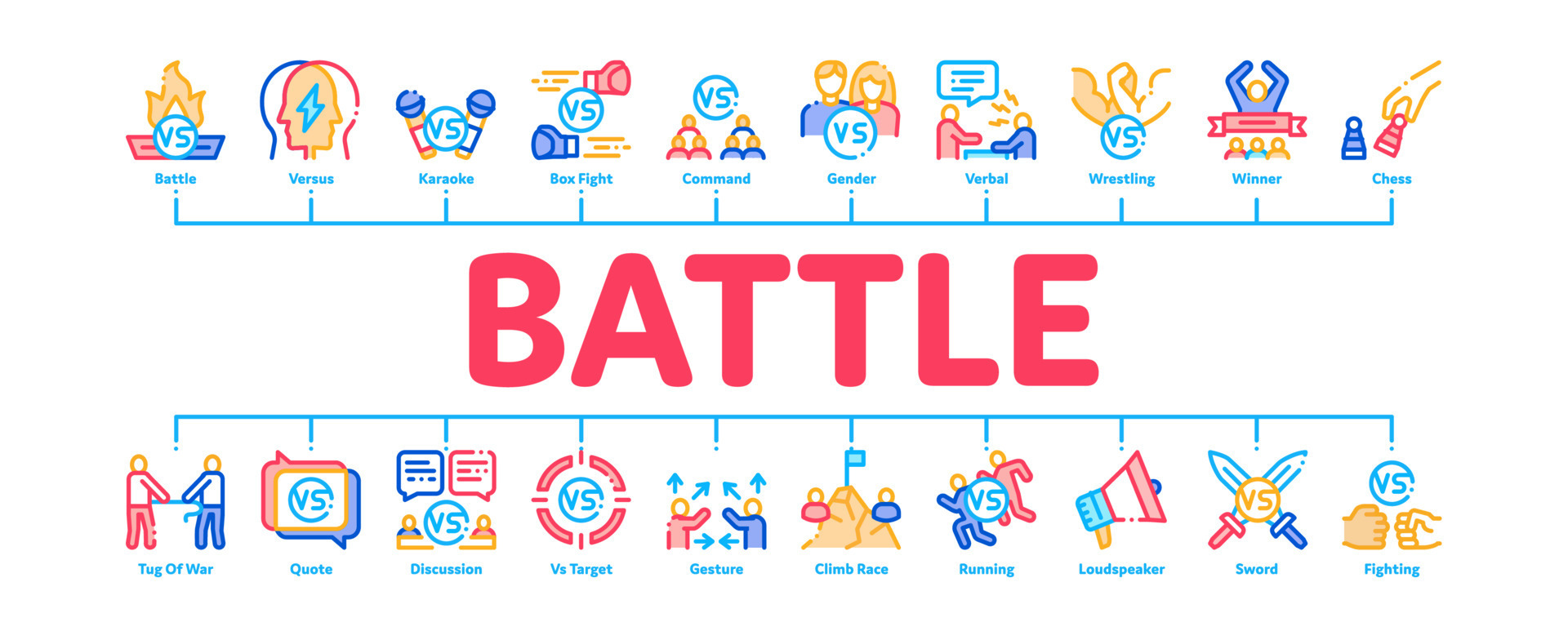 VS Battle
Versus
VS Karaoke
VS Box Fight
VS Command
VS Gender
Verbal
VS Wrestling
Winner
Chess

BATTLE

Tug Of War
VS Quote
VS Discussion
VS Vs Target
Gesture
Climb Race
VS Running
Loudspeaker
VS Sword
VS Fighting