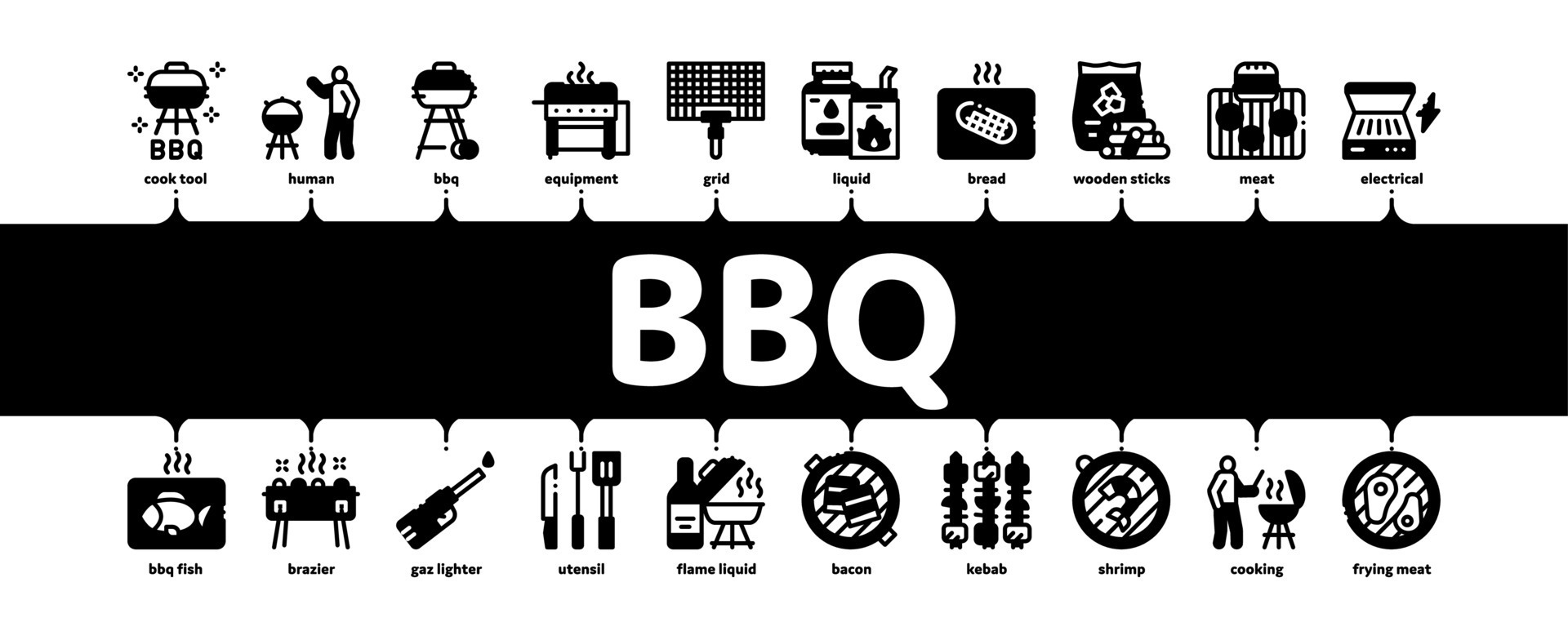 BBQ
cook tool
human
bbq
equipment
grid
liquid
bread
wooden sticks
meat
electrical

BBQ

bbq fish
brazier
gaz lighter
utensil
flame liquid
bacon
kebab
shrimp
cooking
frying meat