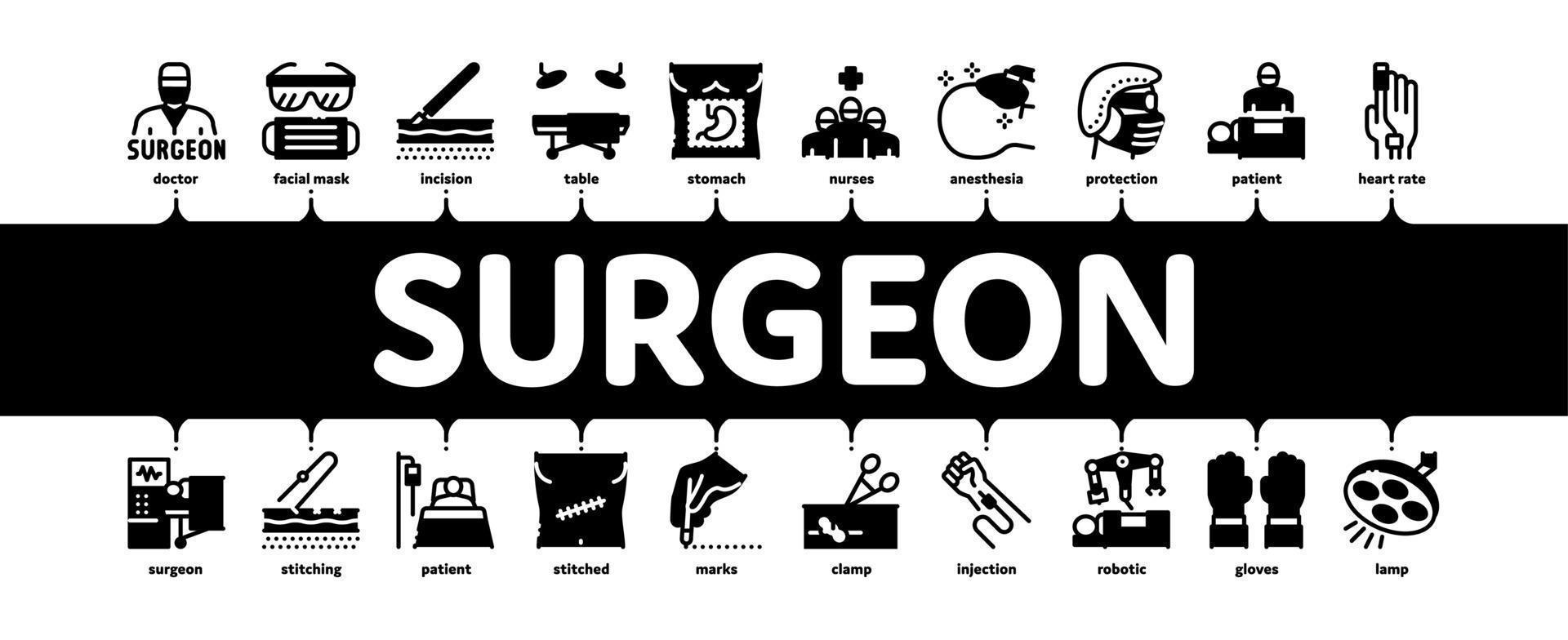 SURGEON
doctor
facial mask
incision
table
stomach
nurses
anesthesia
protection
patient
heart rate

SURGEON

surgeon
stitching
patient
stitched
marks
clamp
injection
robotic
gloves
lamp