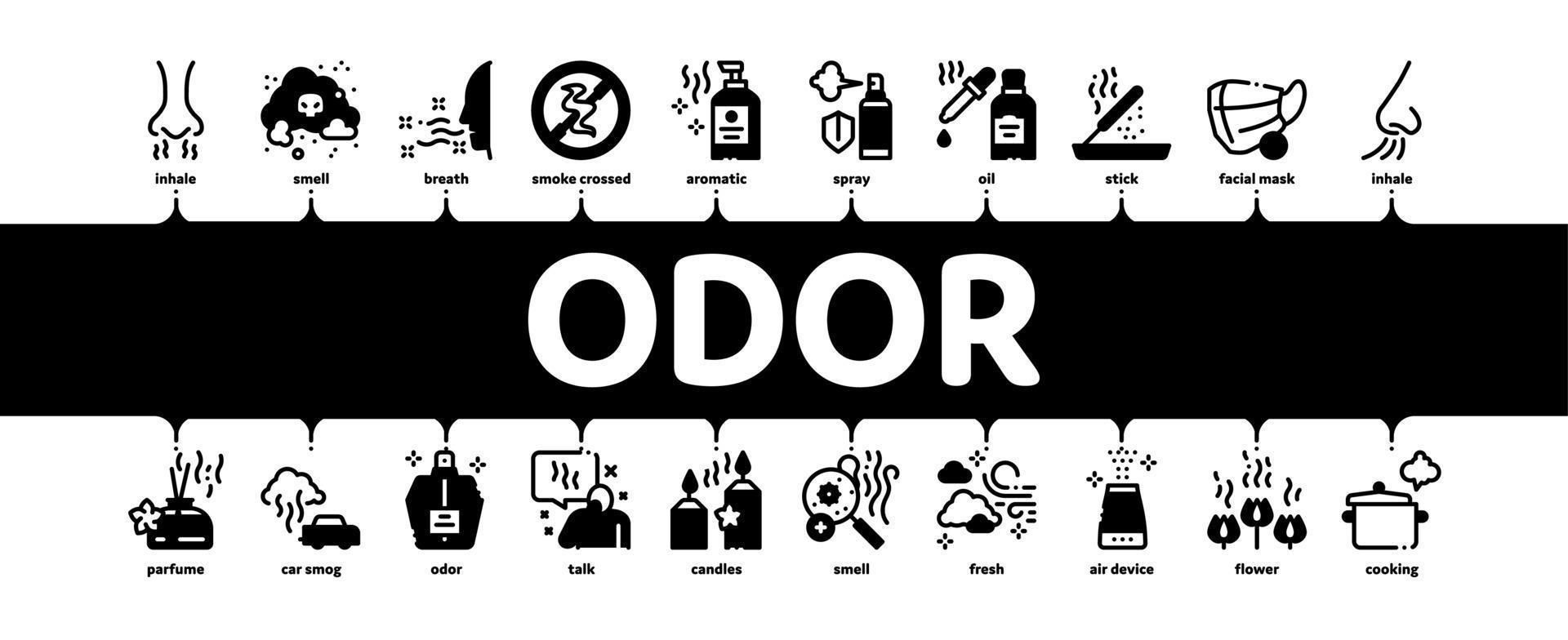 inhale smell breath smoke crossed aromatic spray oil stick facial mask inhale

ODOR

parfume car smog odor talk candles smell fresh air device flower cooking