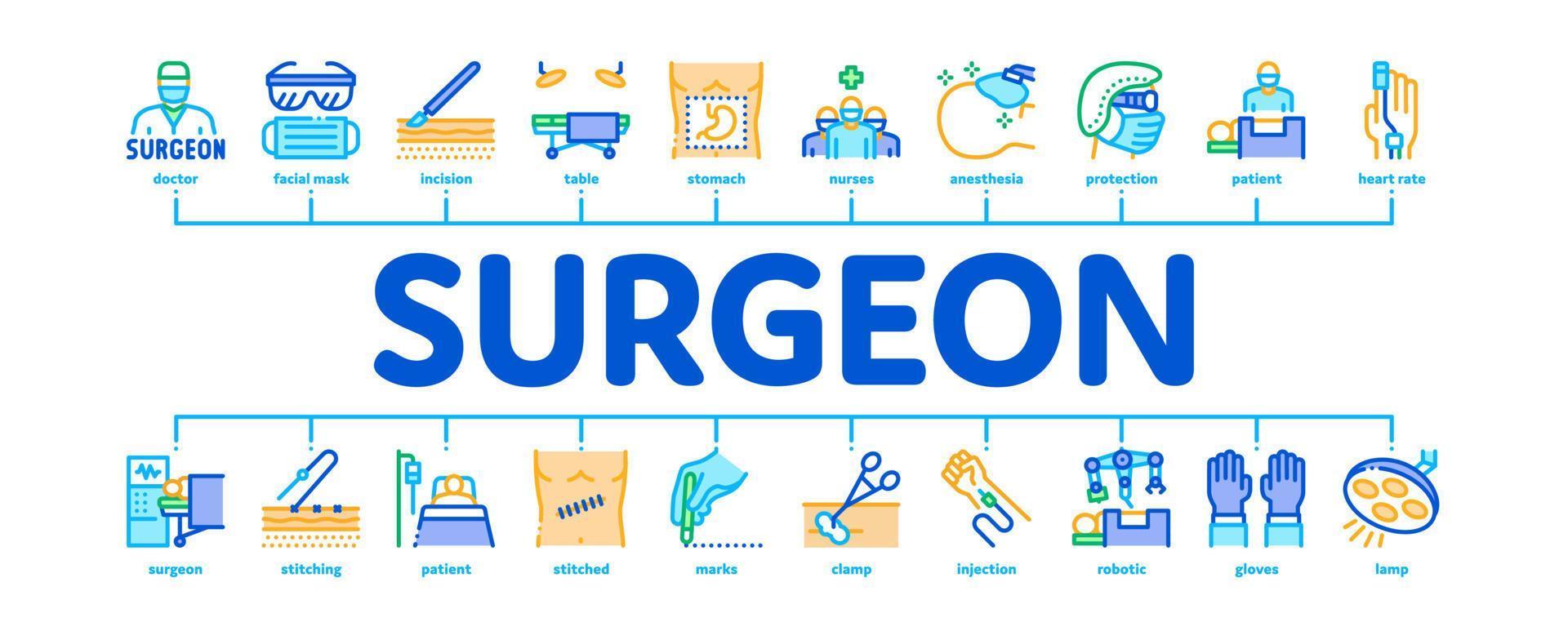 SURGEON
doctor
facial mask
incision
table
stomach
nurses
anesthesia
protection
patient
heart rate

SURGEON

surgeon
stitching
patient
stitched
marks
clamp
injection
robotic
gloves
lamp