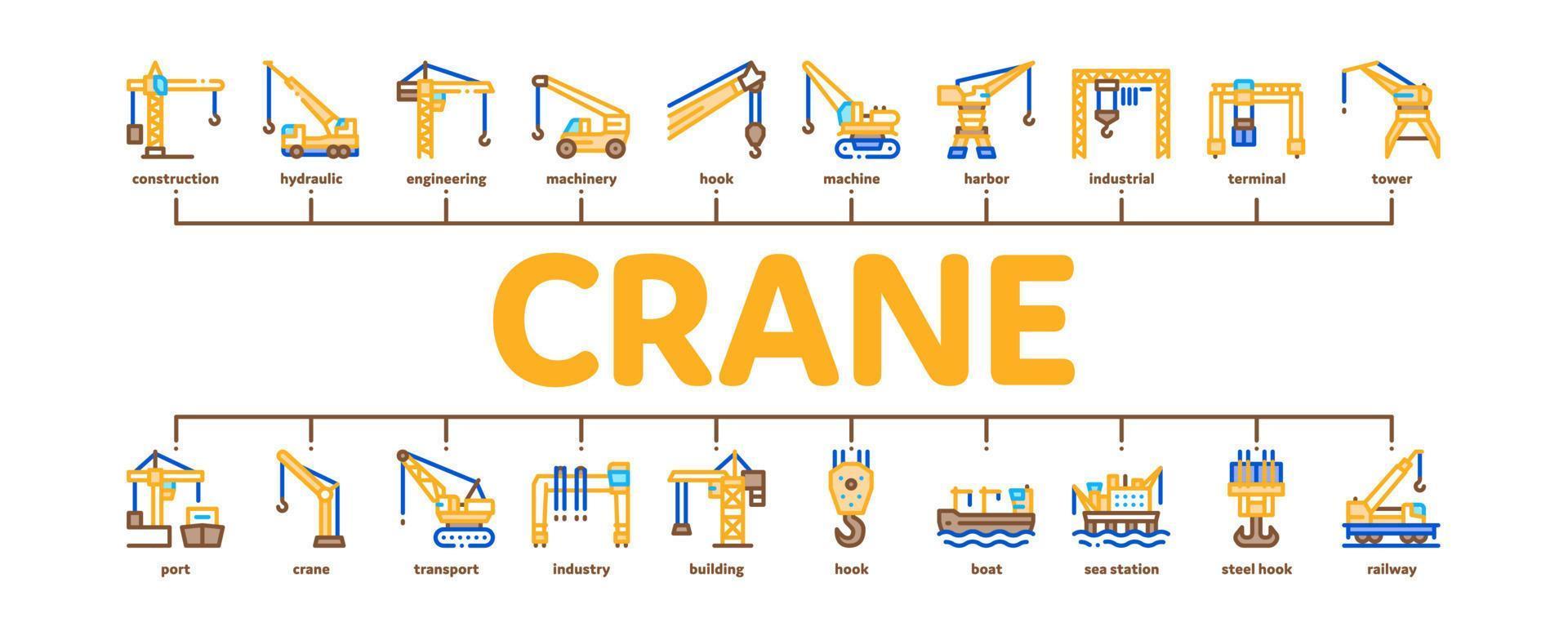 construction hydraulic engineering machinery hook machine harbor industrial terminal tower

CRANE

port crane transport industry building hook boat sea station steel hook railway