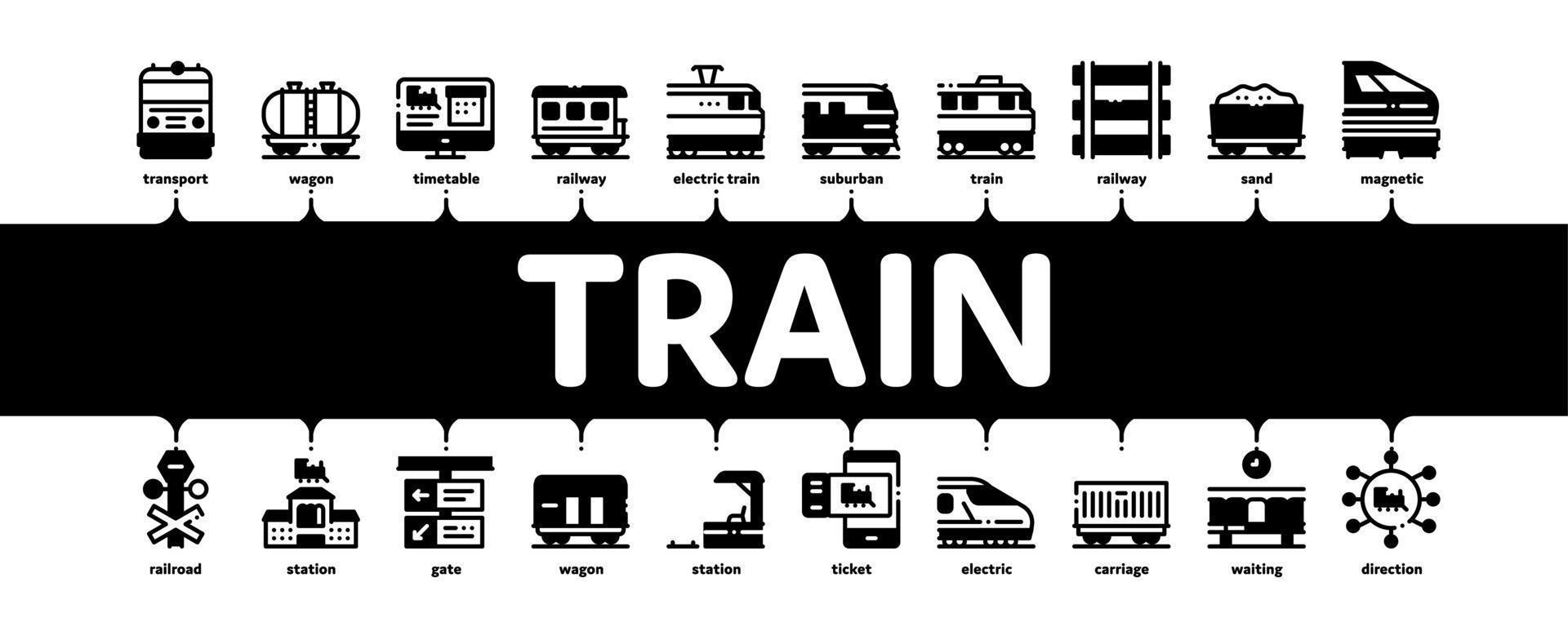 transport wagon timetable railway electric train suburban train railway sand magnetic

TRAIN

railroad station gate wagon station ticket electric carriage waiting direction