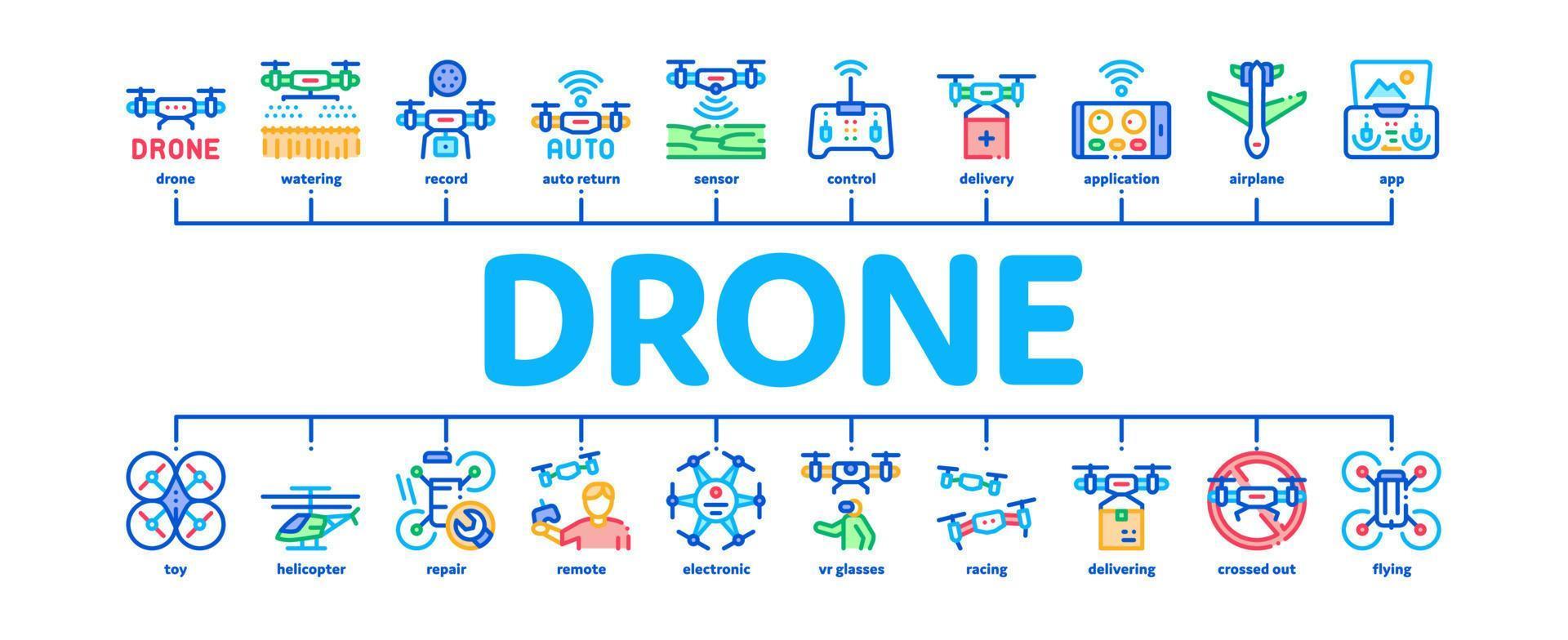 DRONE
drone
watering
record
AUTO
auto return
sensor
control
delivery
application
airplane
app

DRONE

toy
helicopter
repair
remote
electronic
vr glasses
racing
delivering
crossed out
flying