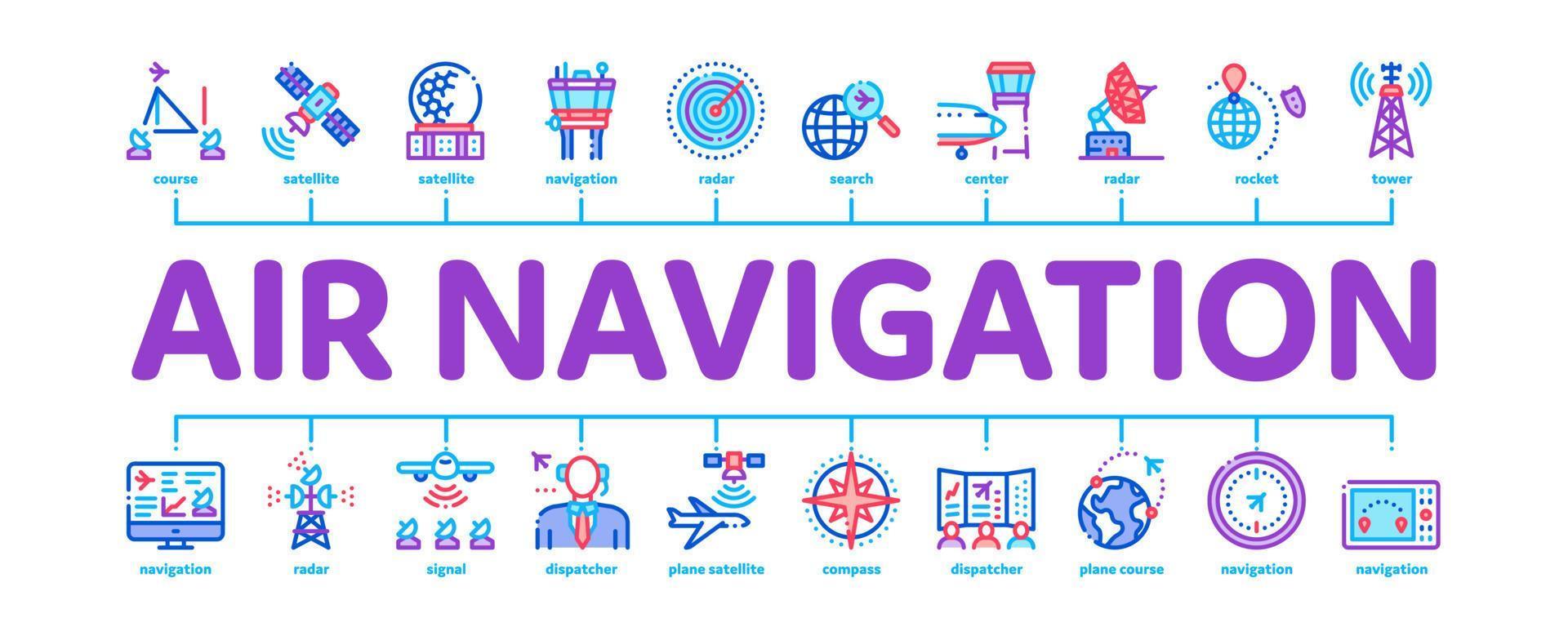 course satellite satellite navigation radar search center radar rocket tower

AIR NAVIGATION

navigation radar signal dispatcher plane satellite compass dispatcher plane course navigation navigation