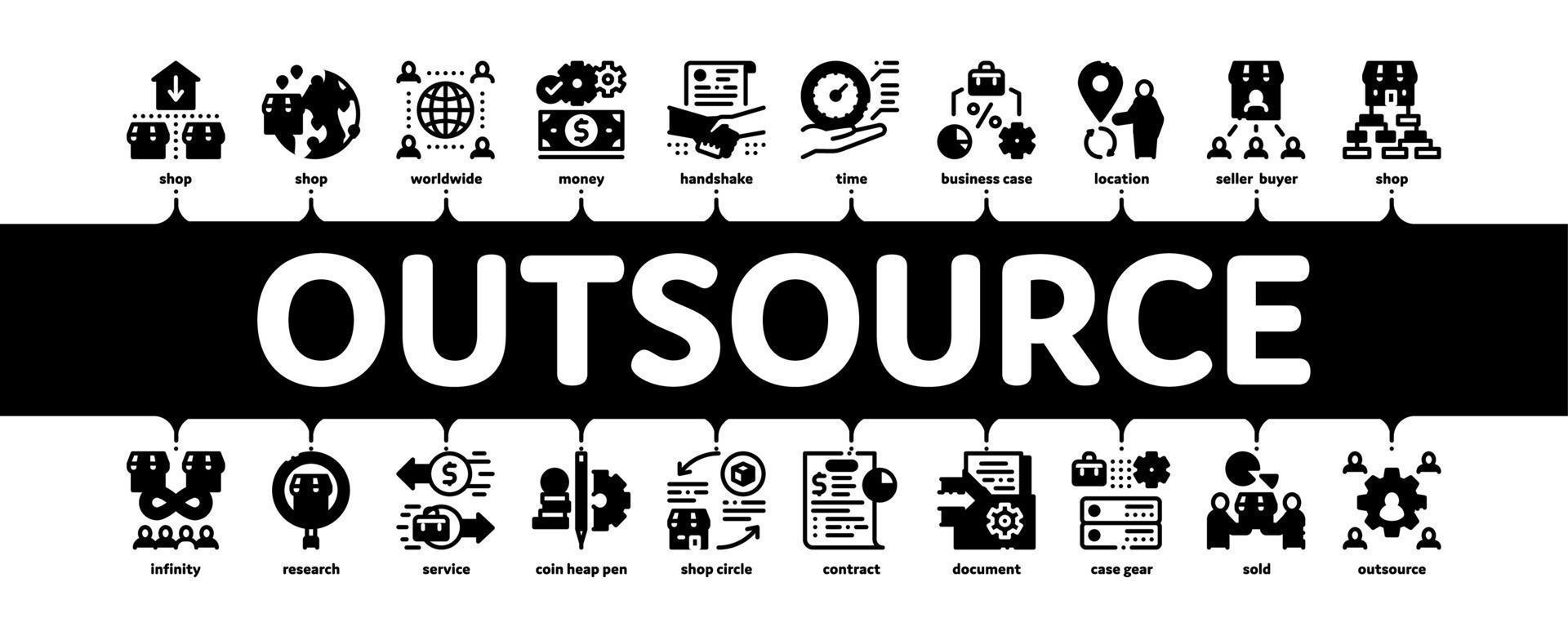 shop shop worldwide money handshake time business case location seller buyer shop

OUTSOURCE

infinity research service coin heap pen shop circle contract document case gear sold outsource