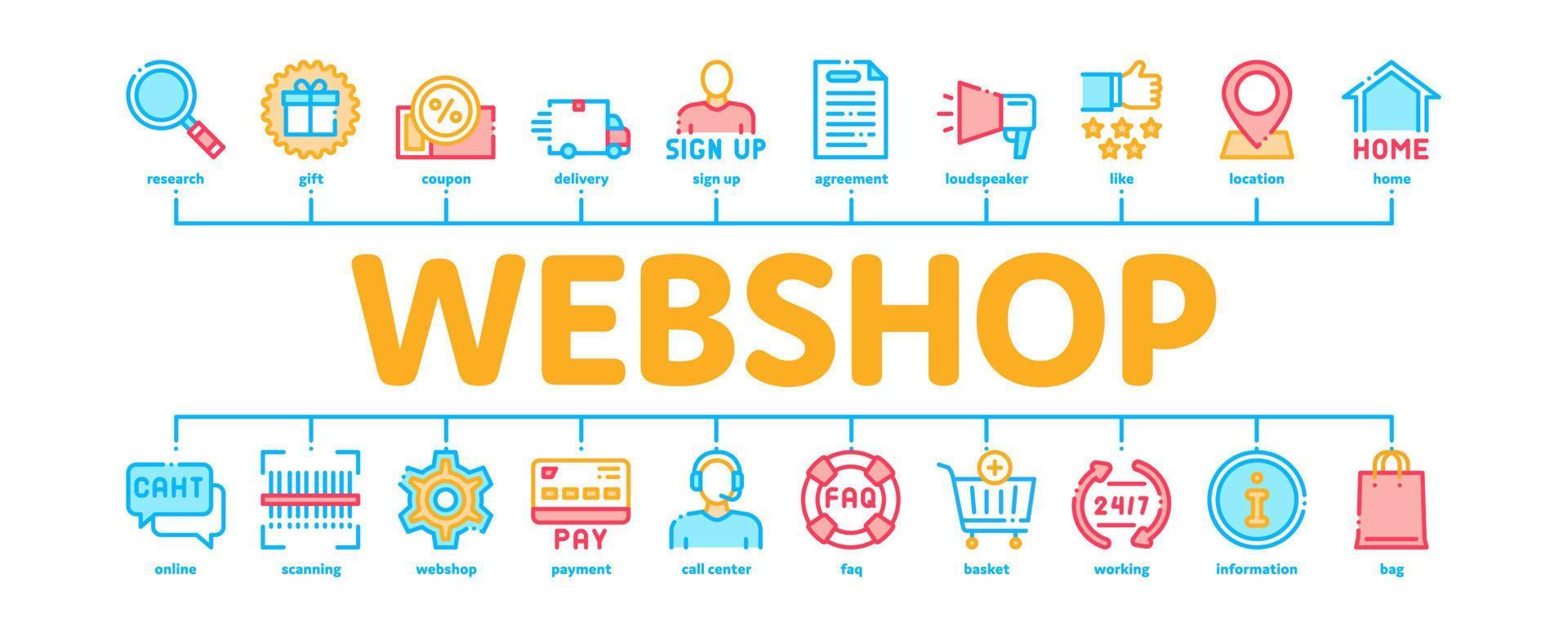 %

SIGN UP

HOME

research gift coupon delivery sign up agreement loudspeaker like location home

WEBSHOP

CAHT

PAY

FAQ

24/7

i

online scanning webshop payment call center faq basket working information bag