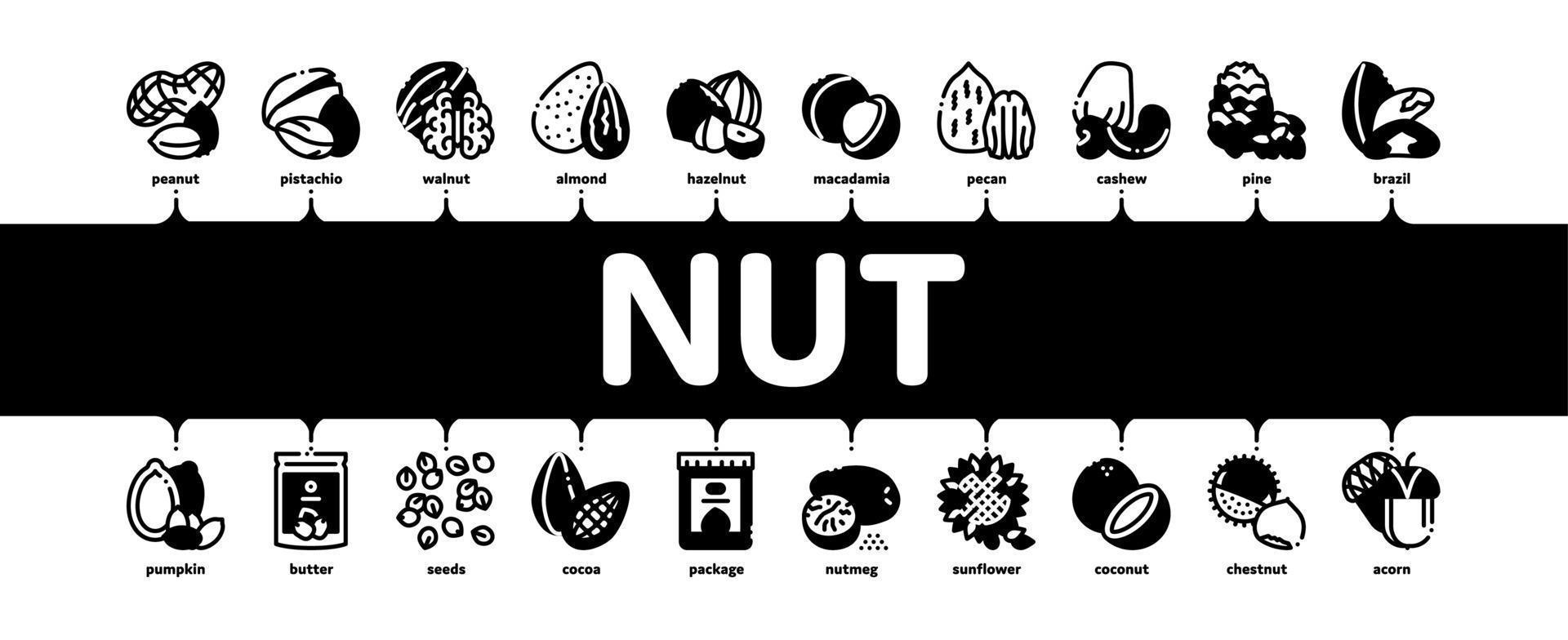 peanut pistachio walnut almond hazelnut macadamia pecan cashew pine brazil

NUT

pumpkin butter seeds cocoa package nutmeg sunflower coconut chestnut acorn