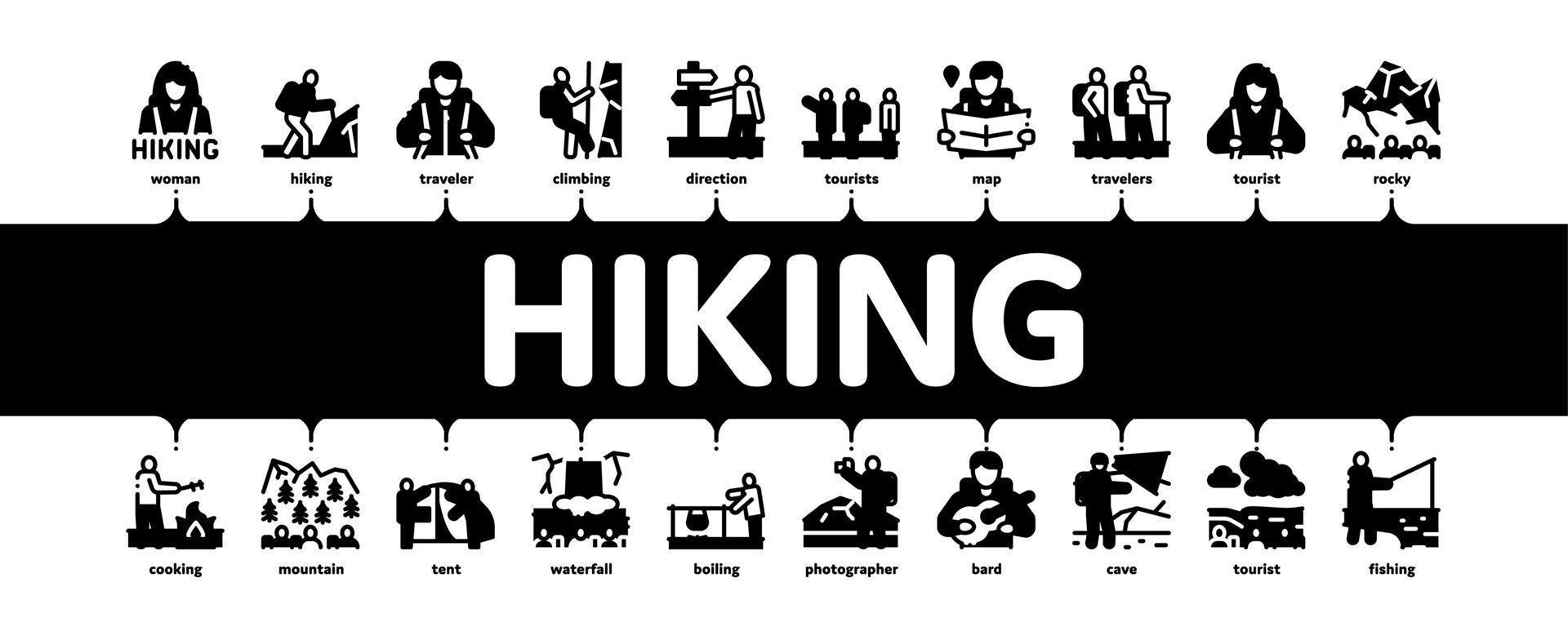 HIKING

woman hiking traveler climbing direction tourists map travelers tourist rocky

HIKING

cooking mountain tent waterfall boiling photographer bard cave tourist fishing