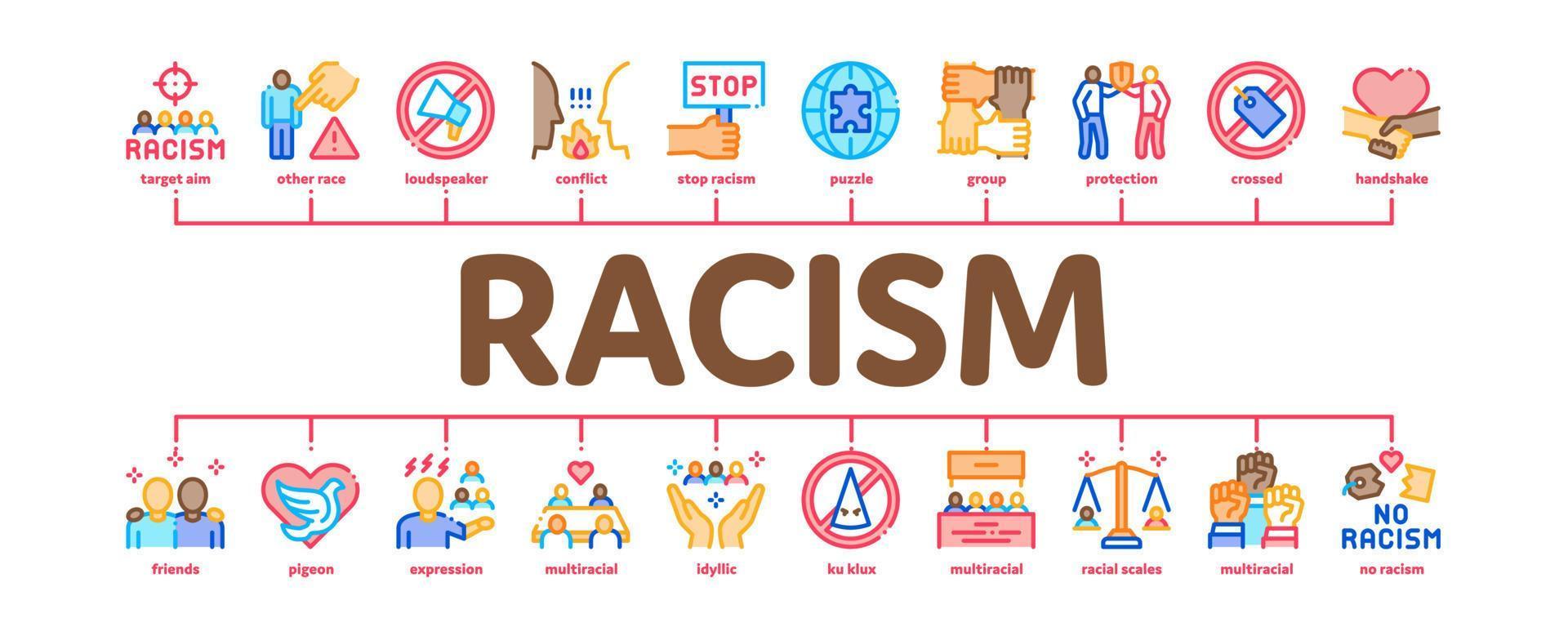 RACISM
target aim
other race
loudspeaker
!!!
conflict
STOP
stop racism
puzzle
group
protection
crossed
handshake

RACISM

friends
pigeon
expression
multiracial
idyllic
ku klux
multiracial
racial scales
multiracial
NO RACISM
no racism