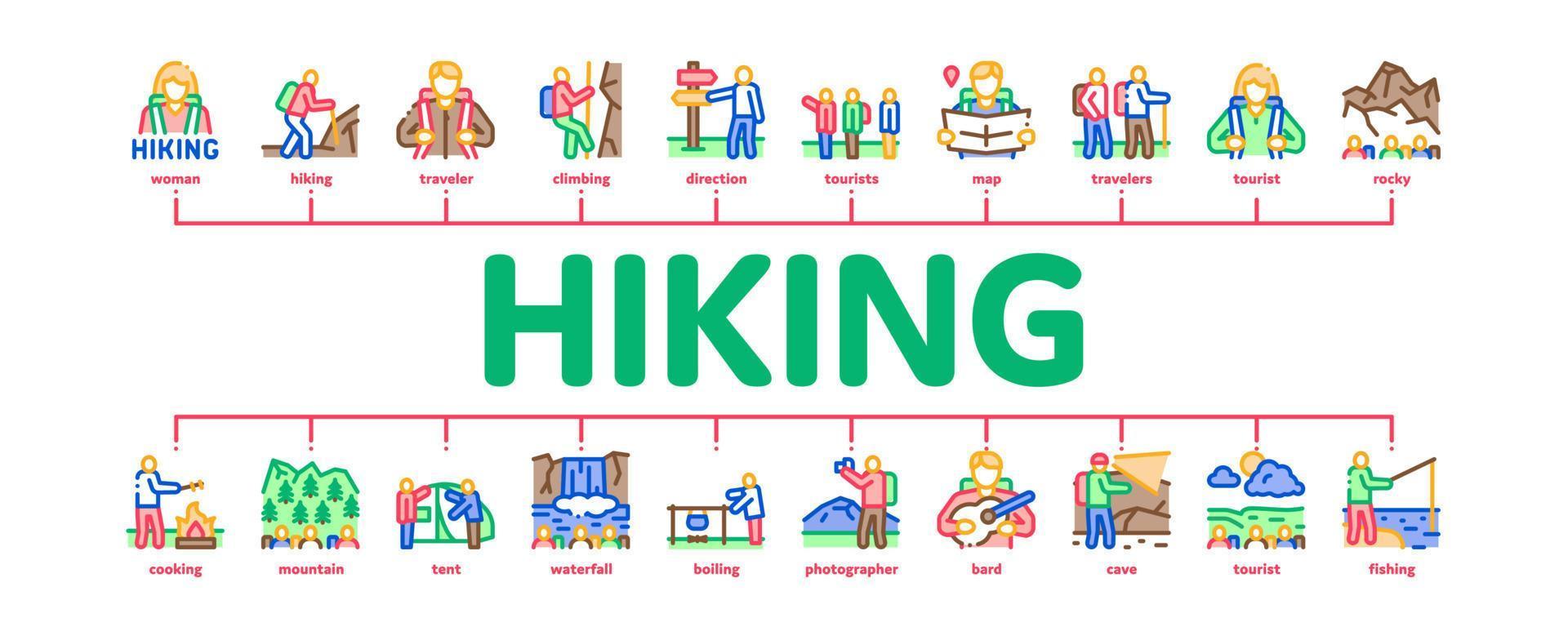 HIKING
woman
hiking
traveler
climbing
direction
tourists
map
travelers
tourist
rocky

HIKING

cooking
mountain
tent
waterfall
boiling
photographer
bard
cave
tourist
fishing