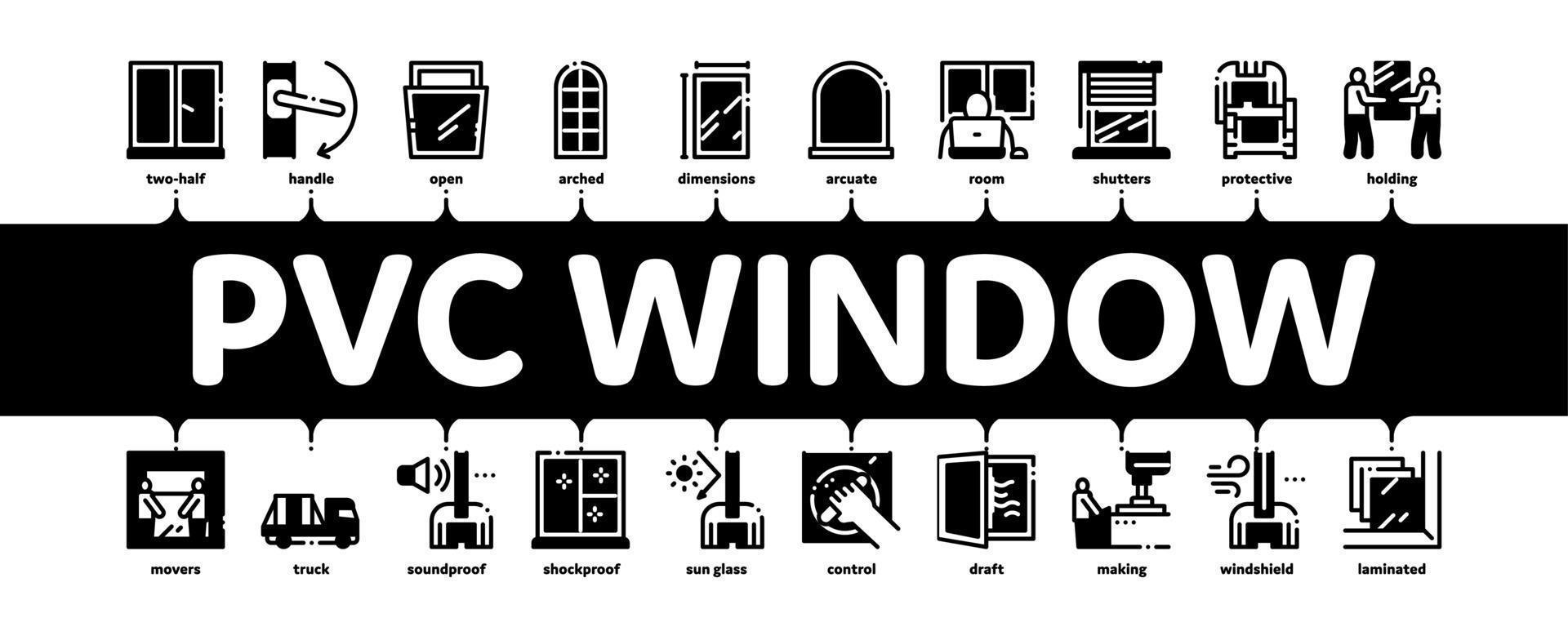 two-half handle open arched dimensions arcuate room shutters protective holding

PVC WINDOW

movers truck soundproof shockproof sun glass control draft making windshield laminated