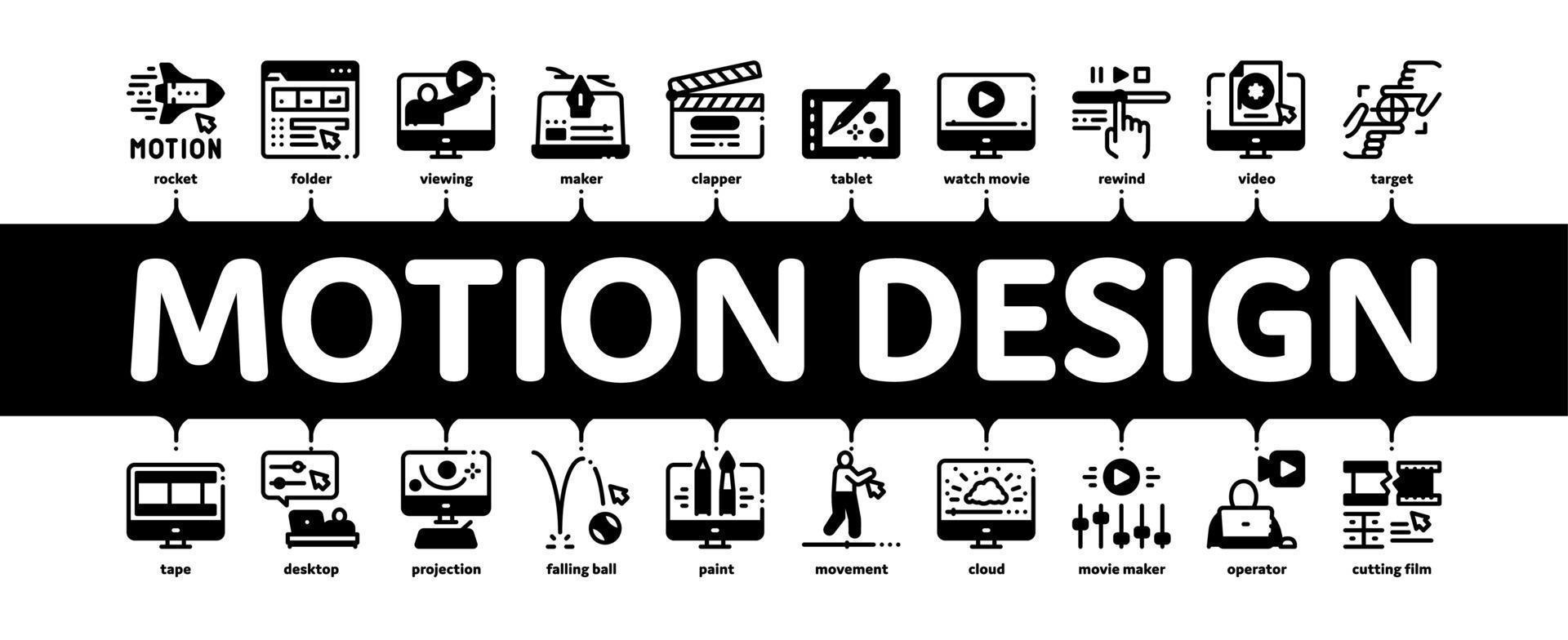 MOTION
rocket
folder
viewing
maker
clapper
tablet
watch movie
rewind
video
target

MOTION DESIGN

tape
desktop
projection
falling ball
paint
movement
cloud
movie maker
operator
cutting film