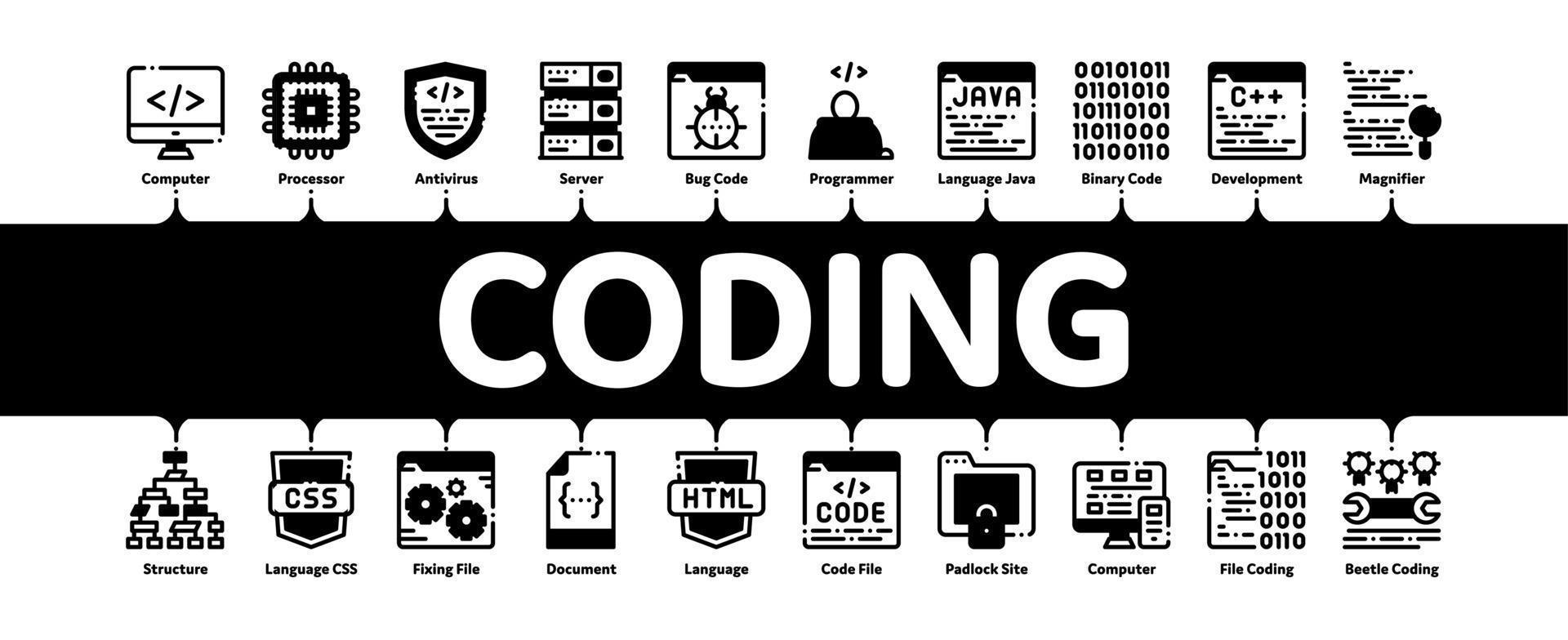 </>
Computer

Processor

</>
Antivirus

Server

Bug Code

</>
Programmer

JAVA
Language Java

00101011
01101010
101110101
11011000
10100110
Binary Code

C++
Development

Magnifier

CODING

Structure

CSS
Language CSS

Fixing File

{...}
Document

HTML
Language

</>
CODE
Code File

Padlock Site

Computer

1011
1010
0101
000
0110
File Coding

Beetle Coding