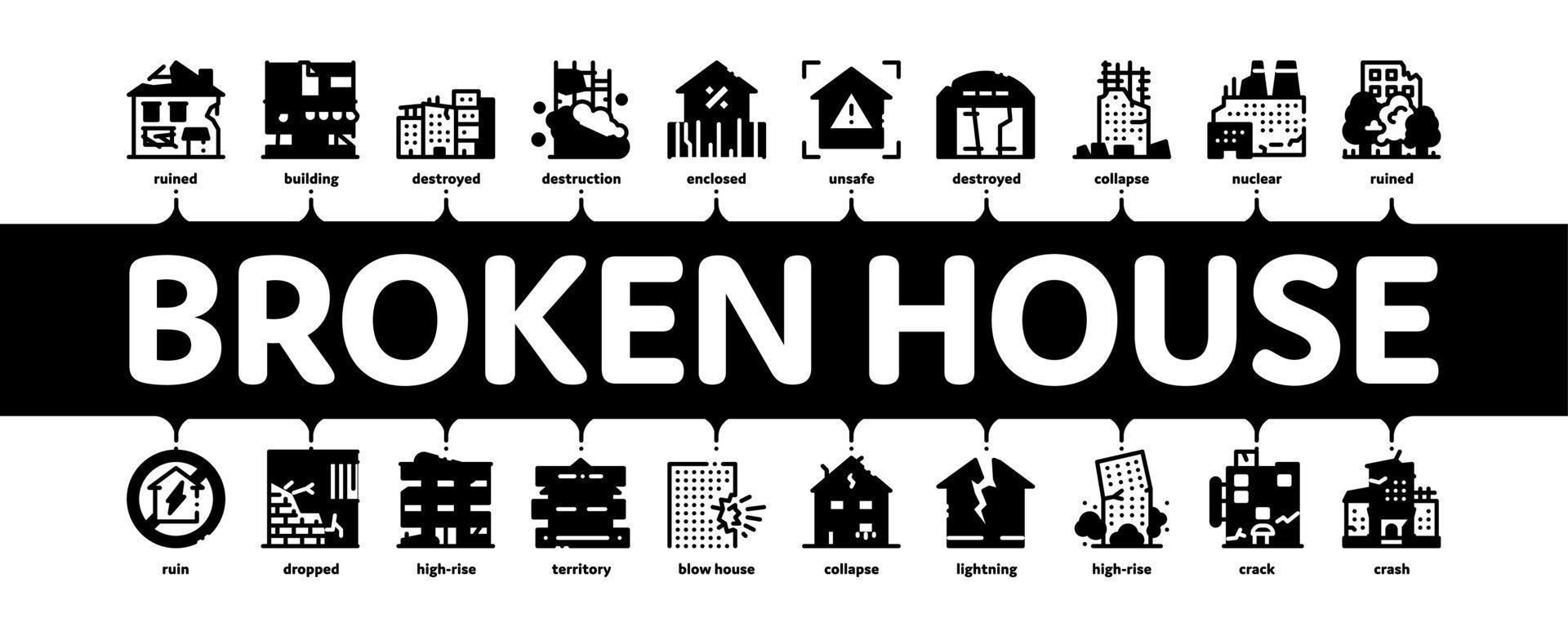 ruined building destroyed destruction enclosed unsafe destroyed collapse nuclear ruined

BROKEN HOUSE

ruin dropped high-rise territory blow house collapse lightning high-rise crack crash