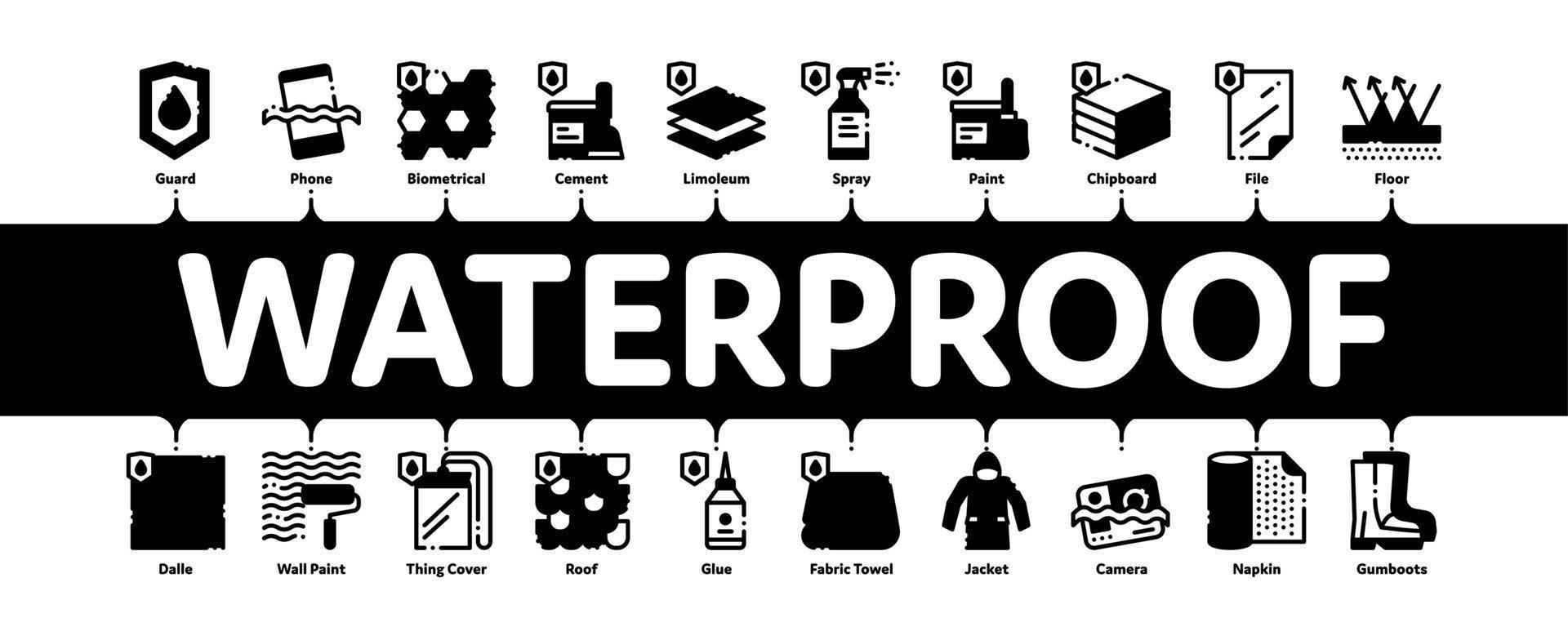 Guard
Phone
Biometrical
Cement
Limoleum
Spray
Paint
Chipboard
File
Floor

WATERPROOF

Dalle
Wall Paint
Thing Cover
Roof
Glue
Fabric Towel
Jacket
Camera
Napkin
Gumboots