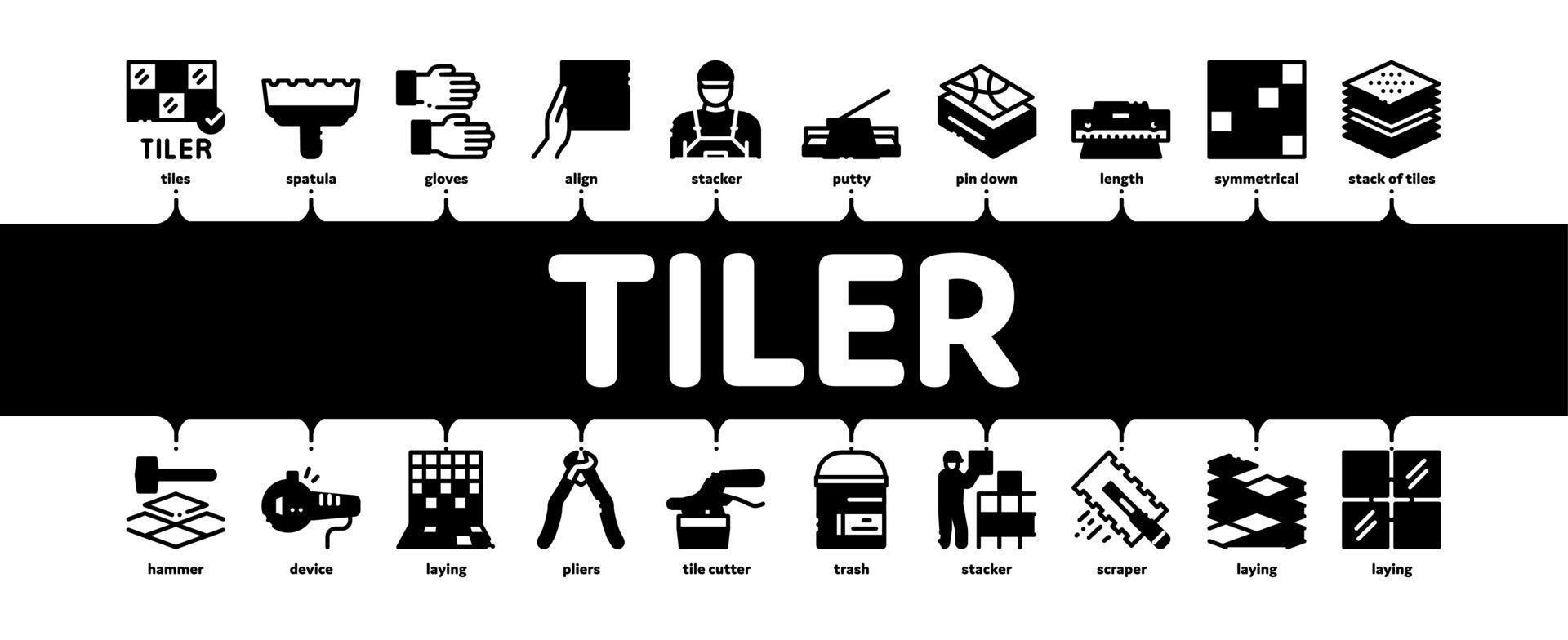 TILER

tiles

spatula

gloves

align

stacker

putty

pin down

length

symmetrical

stack of tiles

TILER

hammer

device

laying

pliers

tile cutter

trash

stacker

scraper

laying

laying