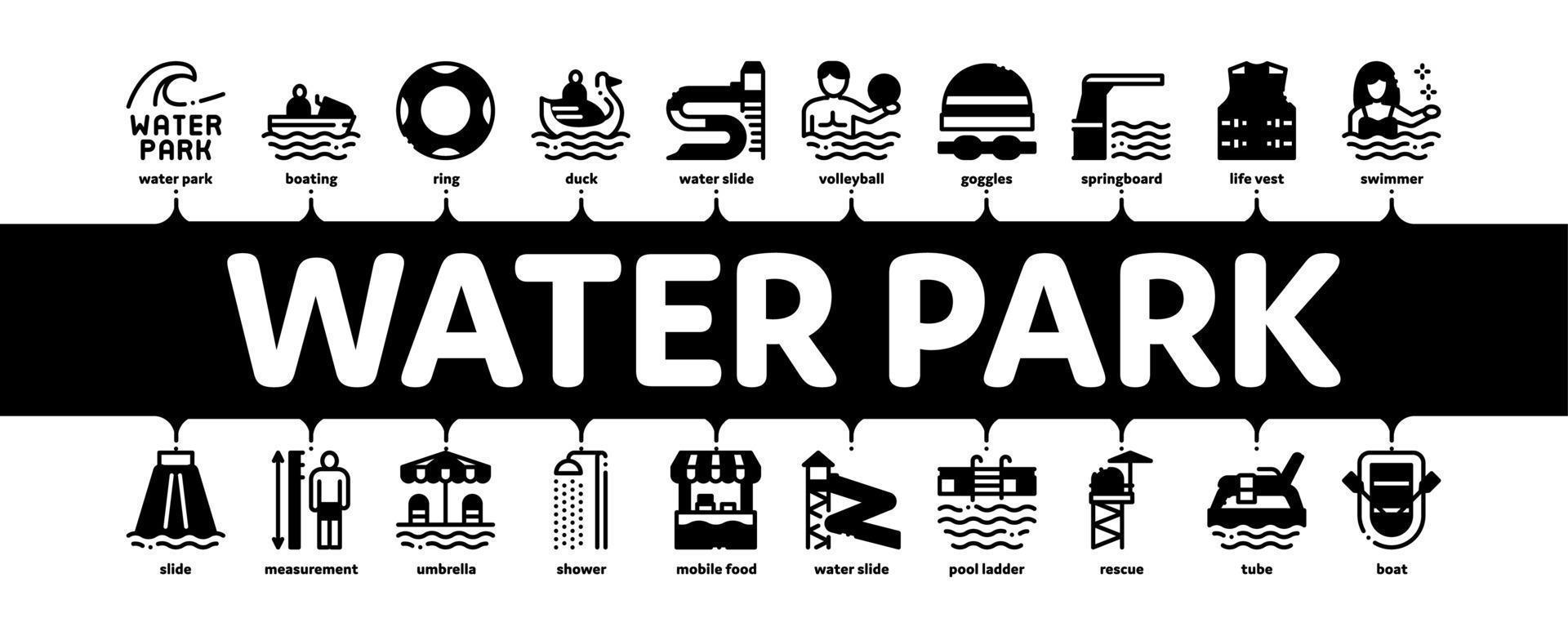 WATER PARK
water park
boating
ring
duck
water slide
volleyball
goggles
springboard
life vest
swimmer

WATER PARK

slide
measurement
umbrella
shower
mobile food
water slide
pool ladder
rescue
tube
boat