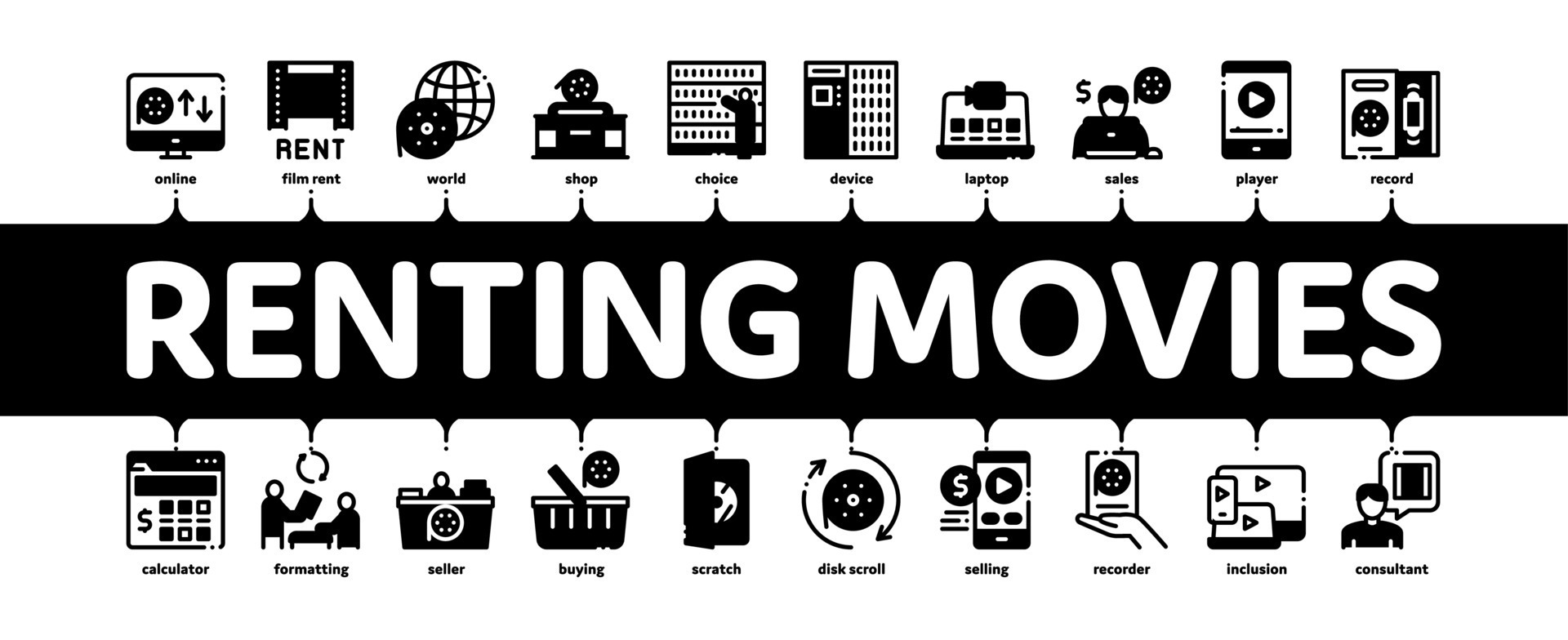 RENT

online film rent world shop choice device laptop sales player record

RENTING MOVIES

calculator formatting seller buying scratch disk scroll selling recorder inclusion consultant