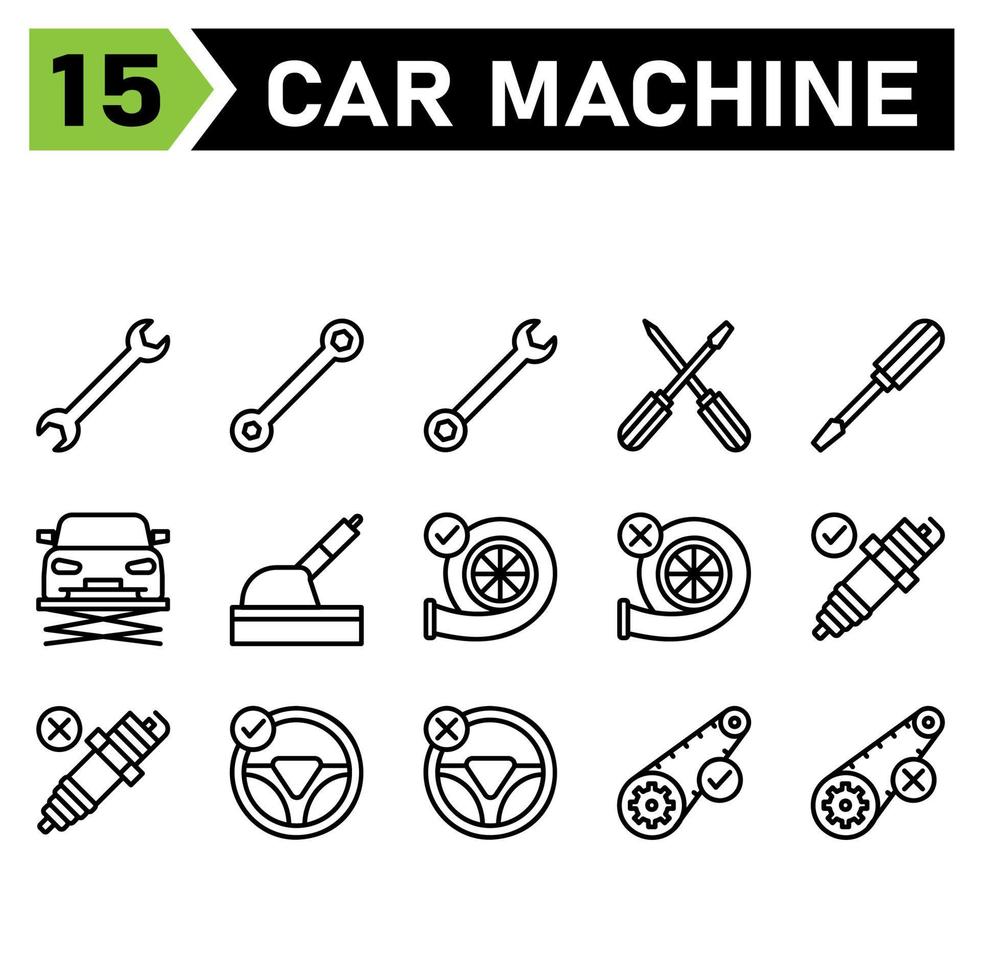 15 CAR MACHINE