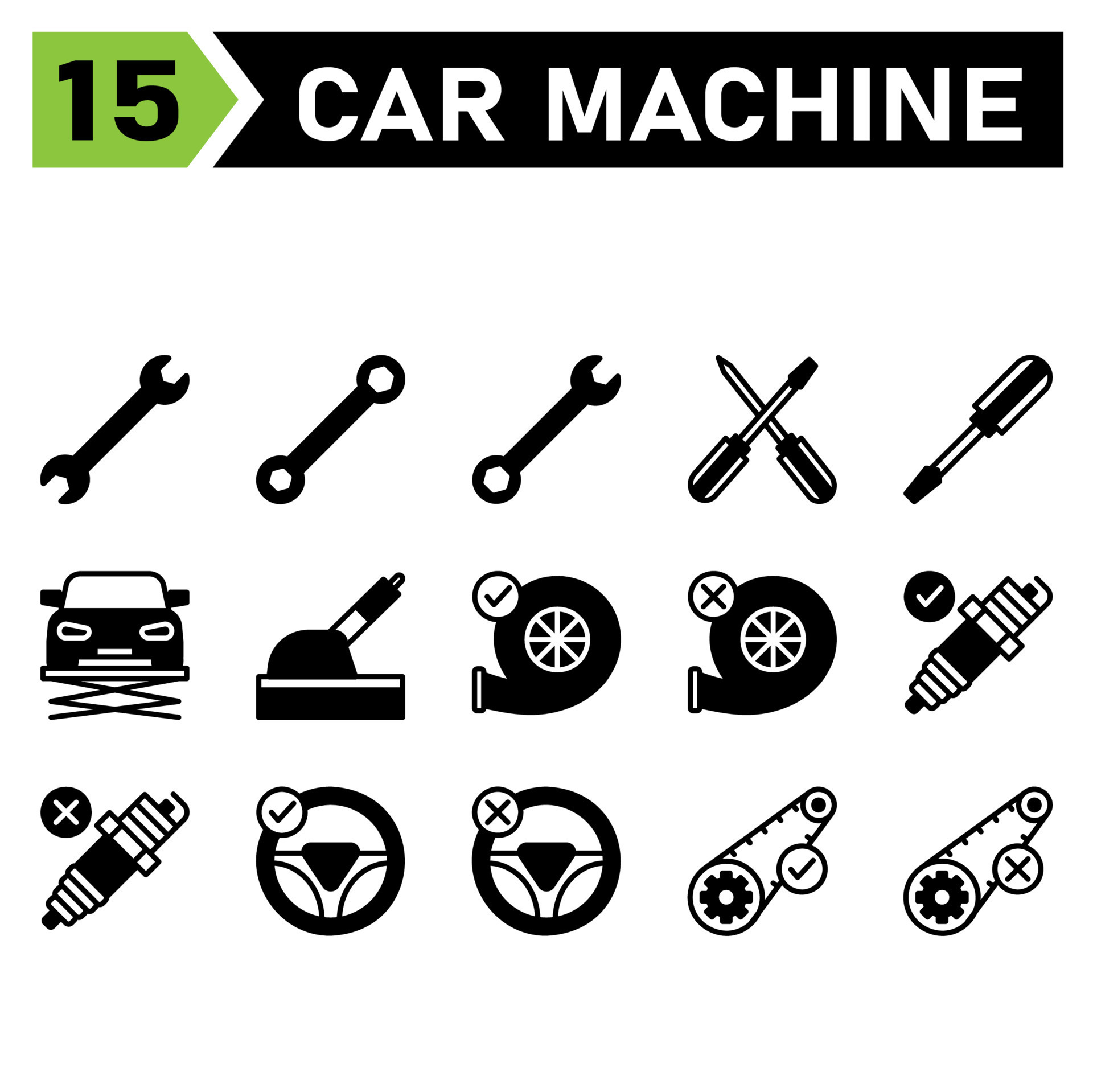 15 CAR MACHINE