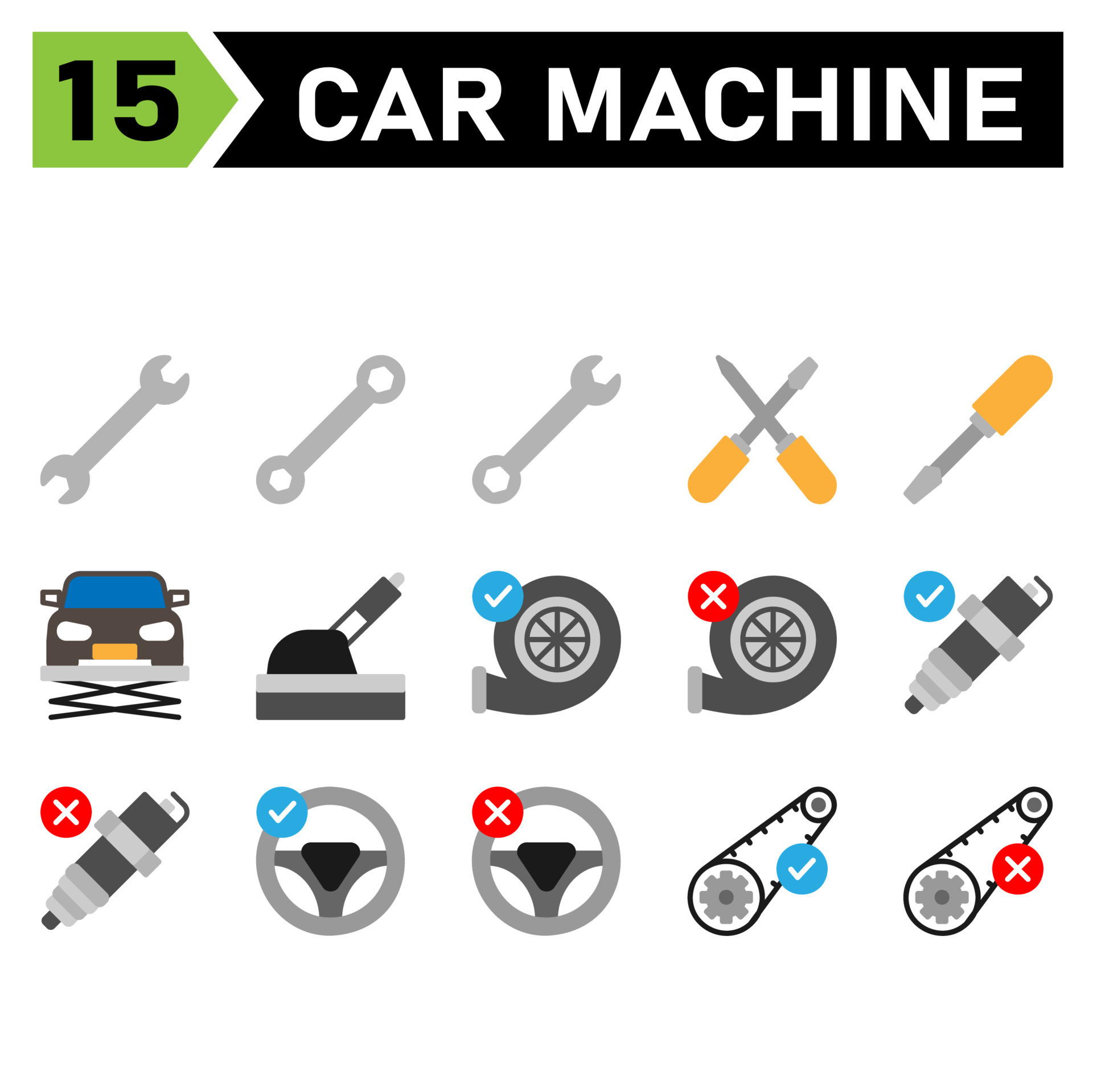 15 CAR MACHINE