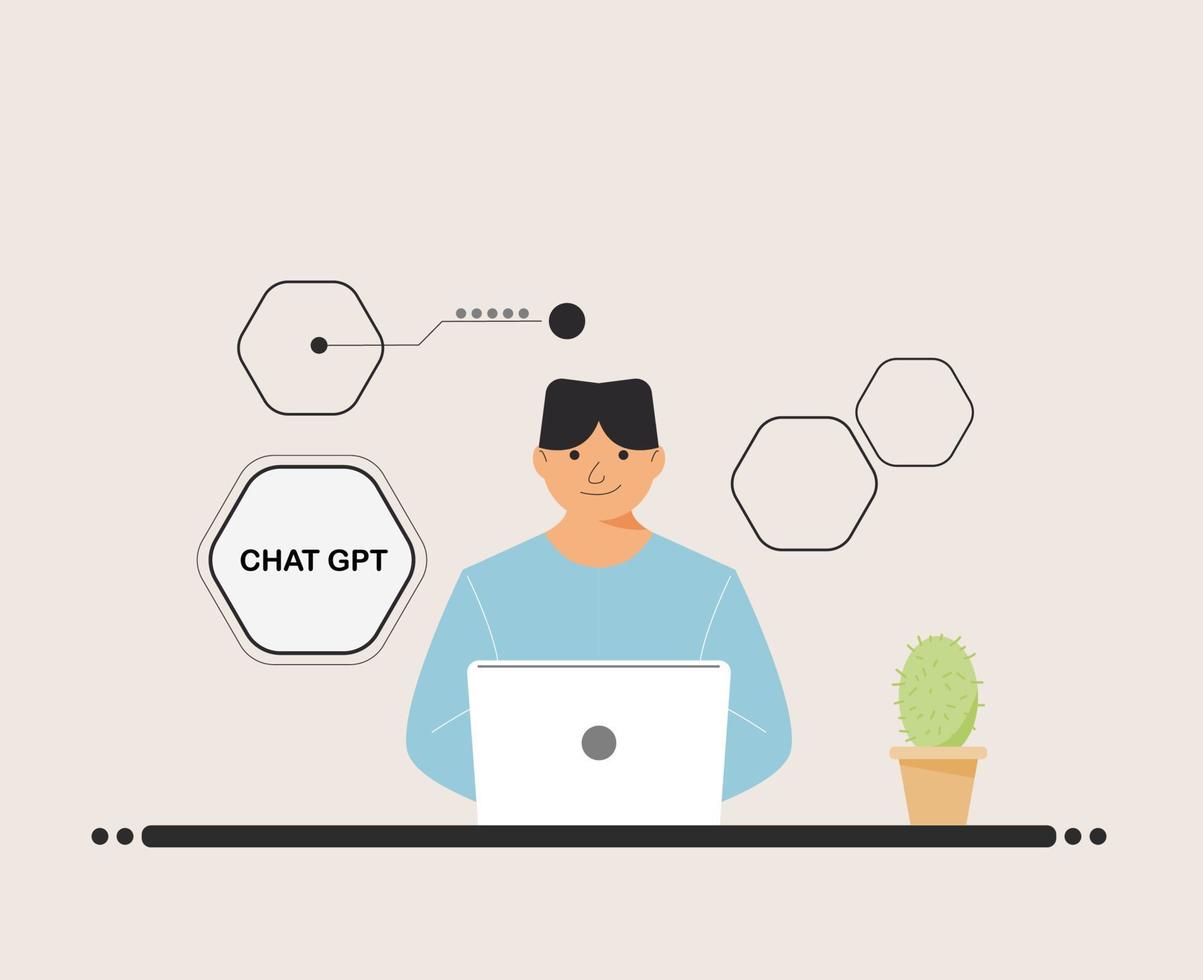 CHAT GPT