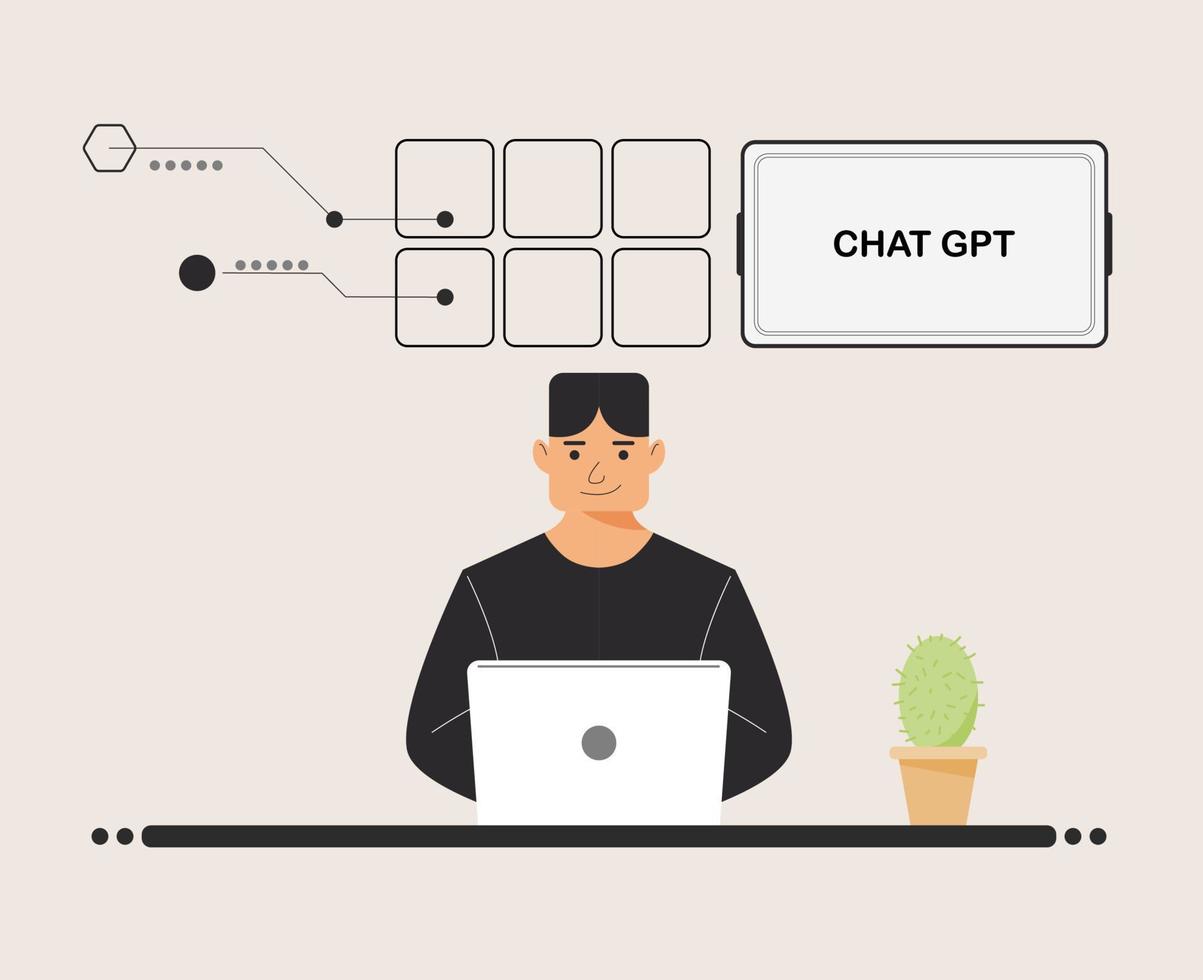 CHAT GPT