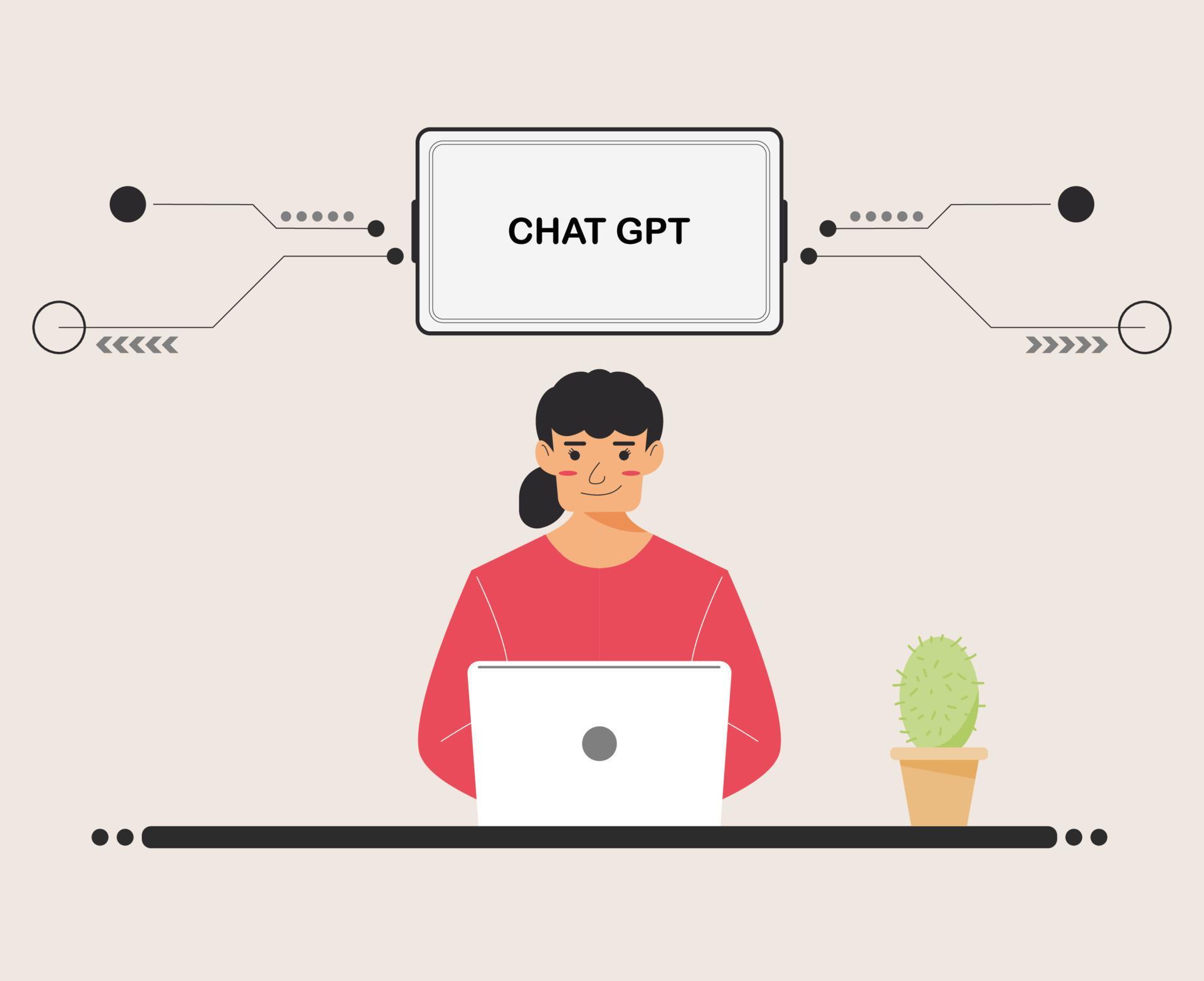 CHAT GPT