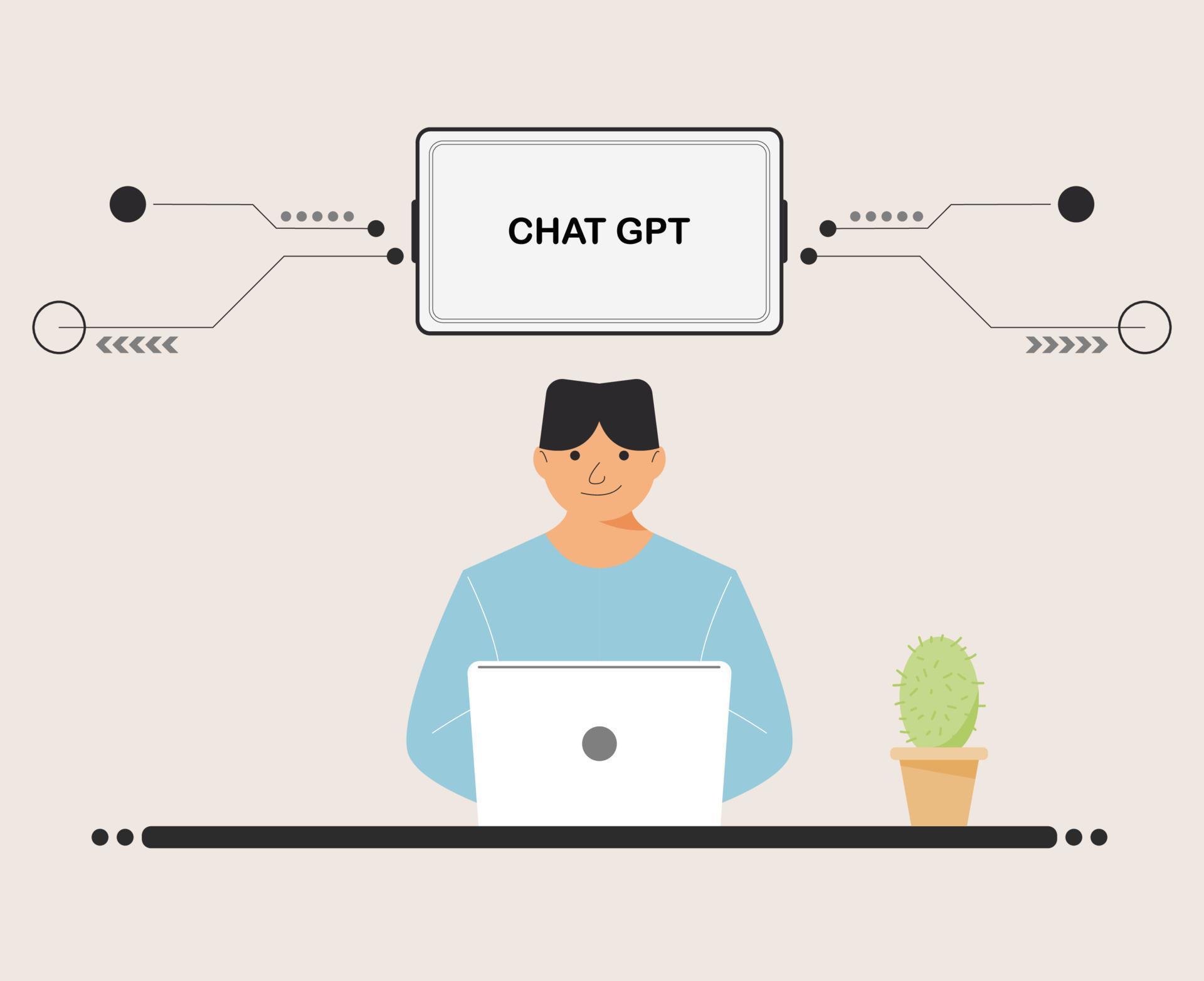 CHAT GPT