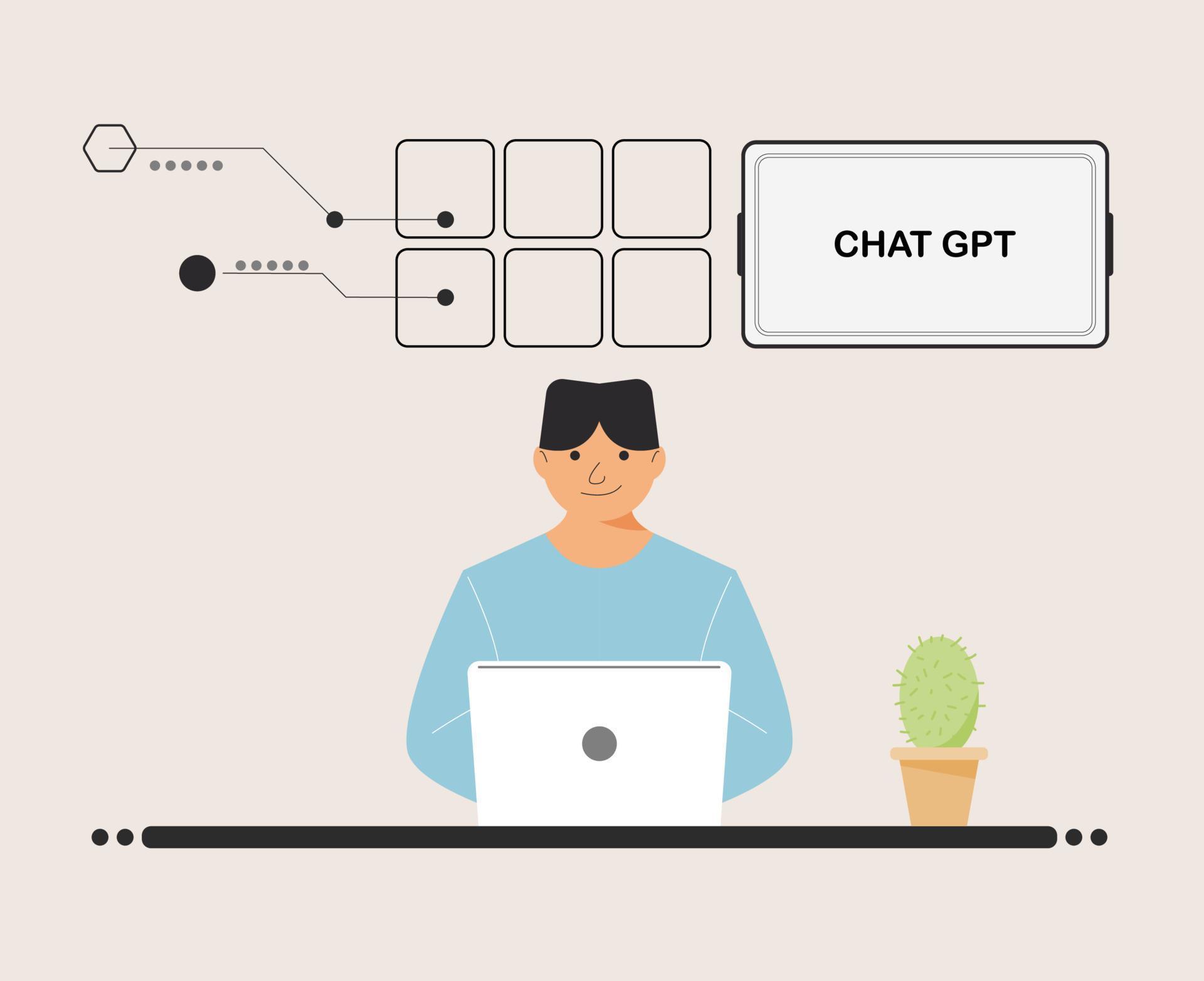 CHAT GPT