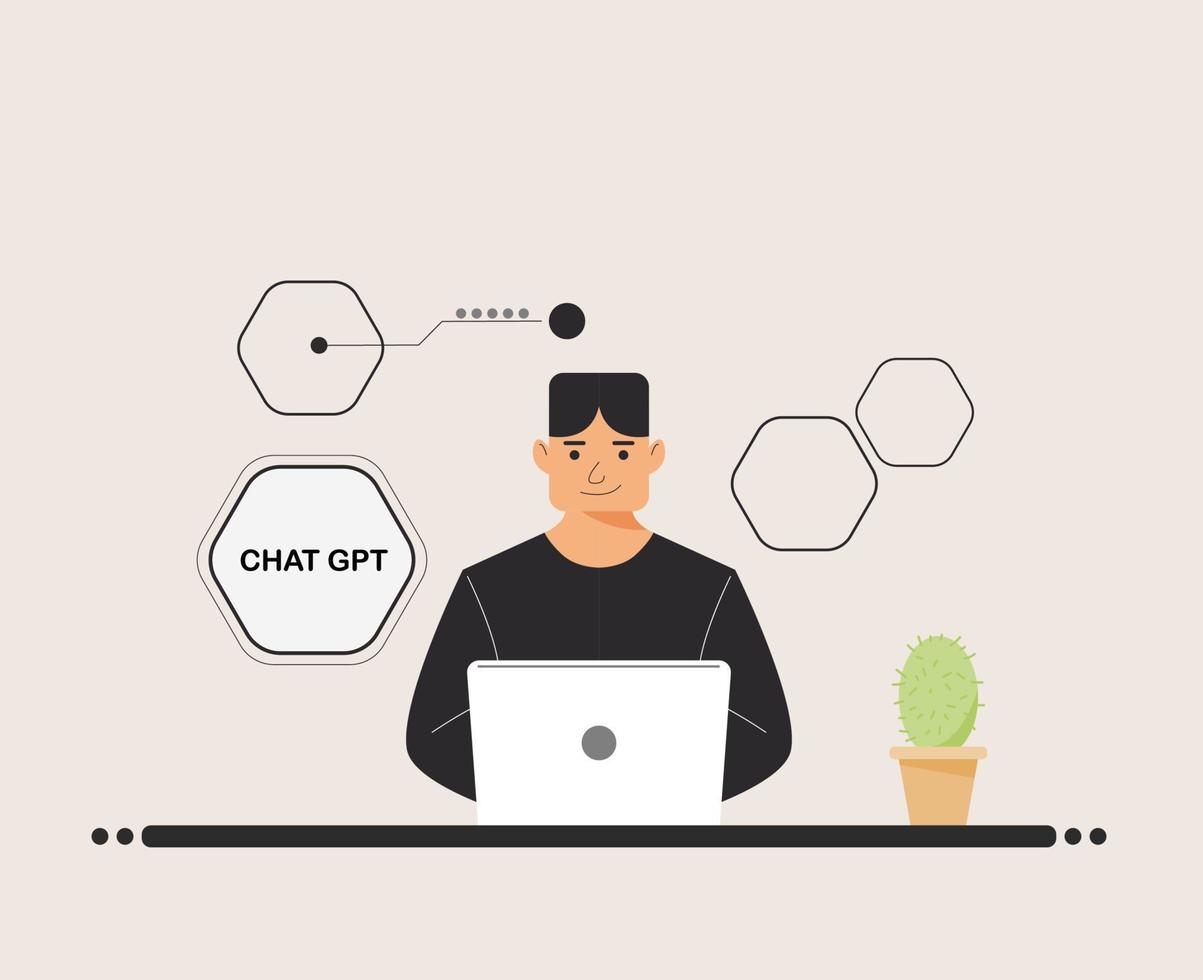 CHAT GPT