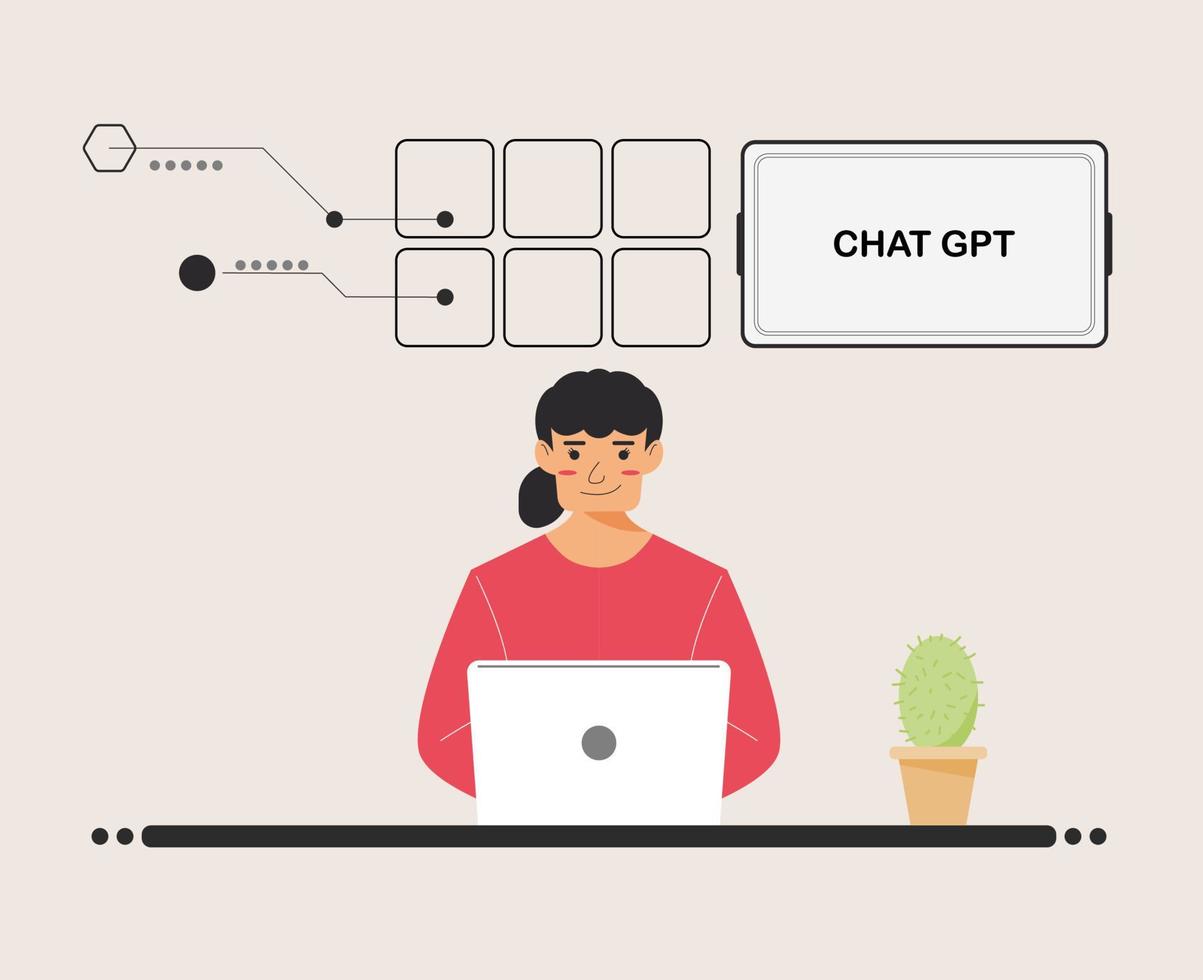 CHAT GPT