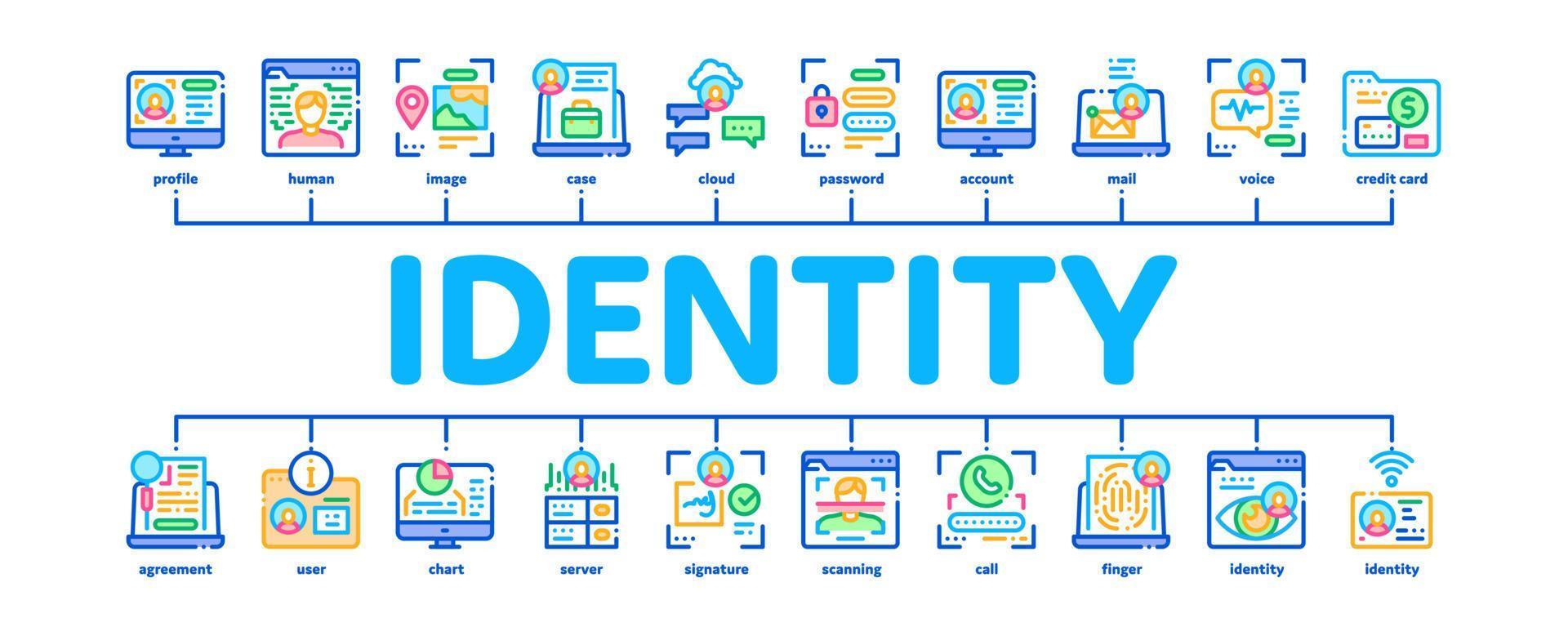 profile human image case cloud password account mail voice credit card

IDENTITY

agreement user chart server signature scanning call finger identity identity