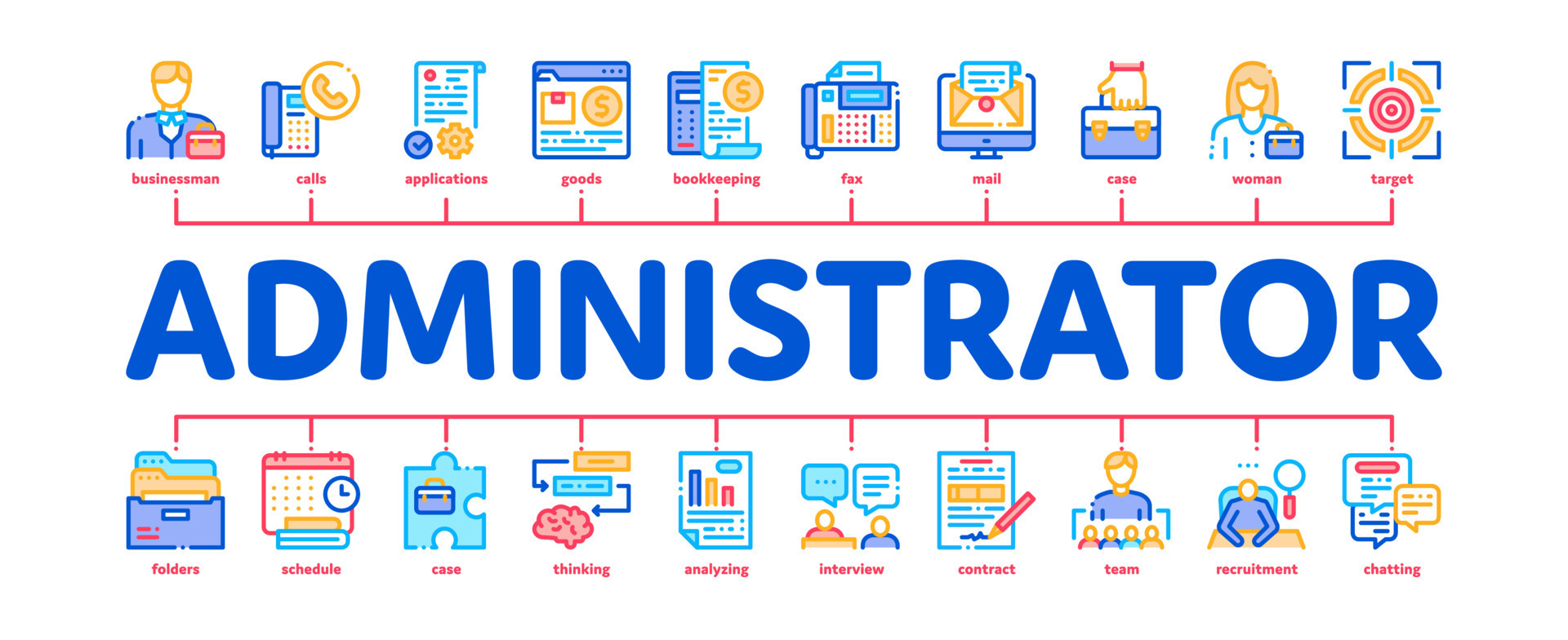 businessman calls applications goods bookkeeping fax mail case woman target

ADMINISTRATOR

folders schedule case thinking analyzing interview contract team recruitment chatting