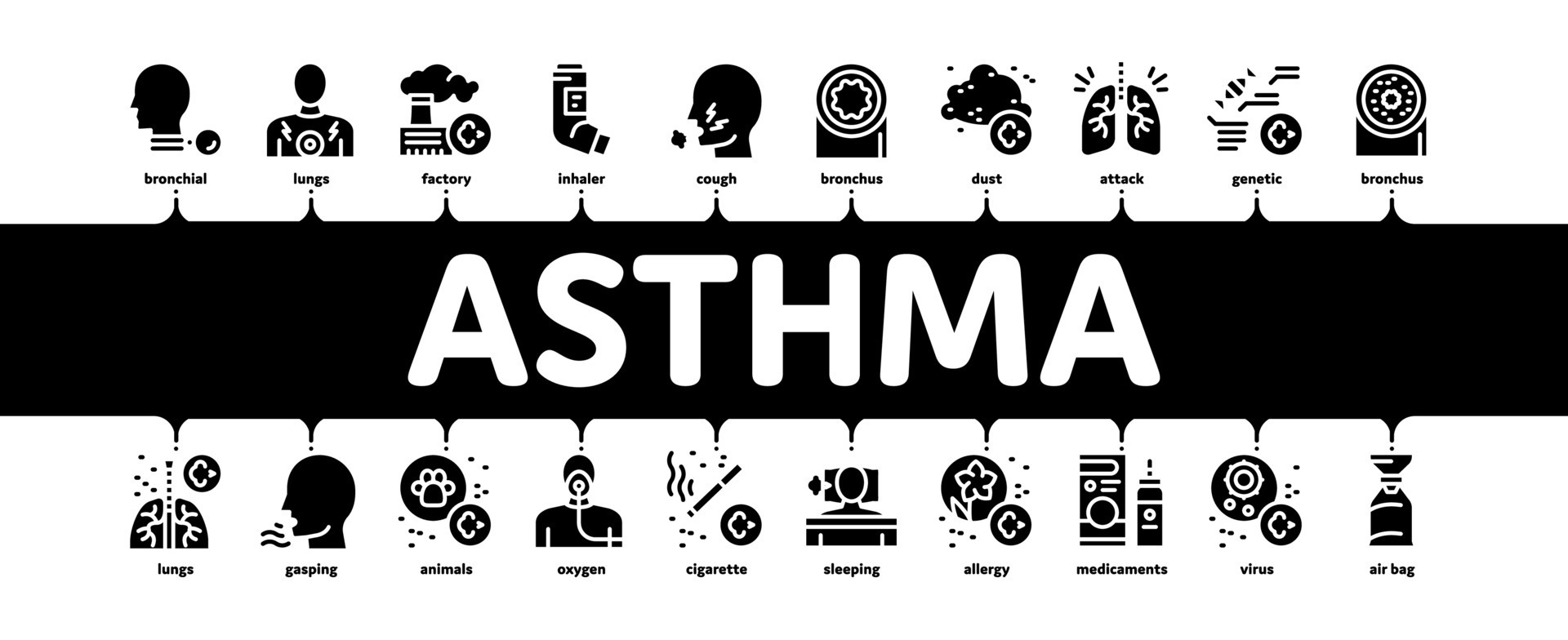 bronchial lungs factory inhaler cough bronchus dust attack genetic bronchus

ASTHMA

lungs gasping animals oxygen cigarette sleeping allergy medicaments virus air bag