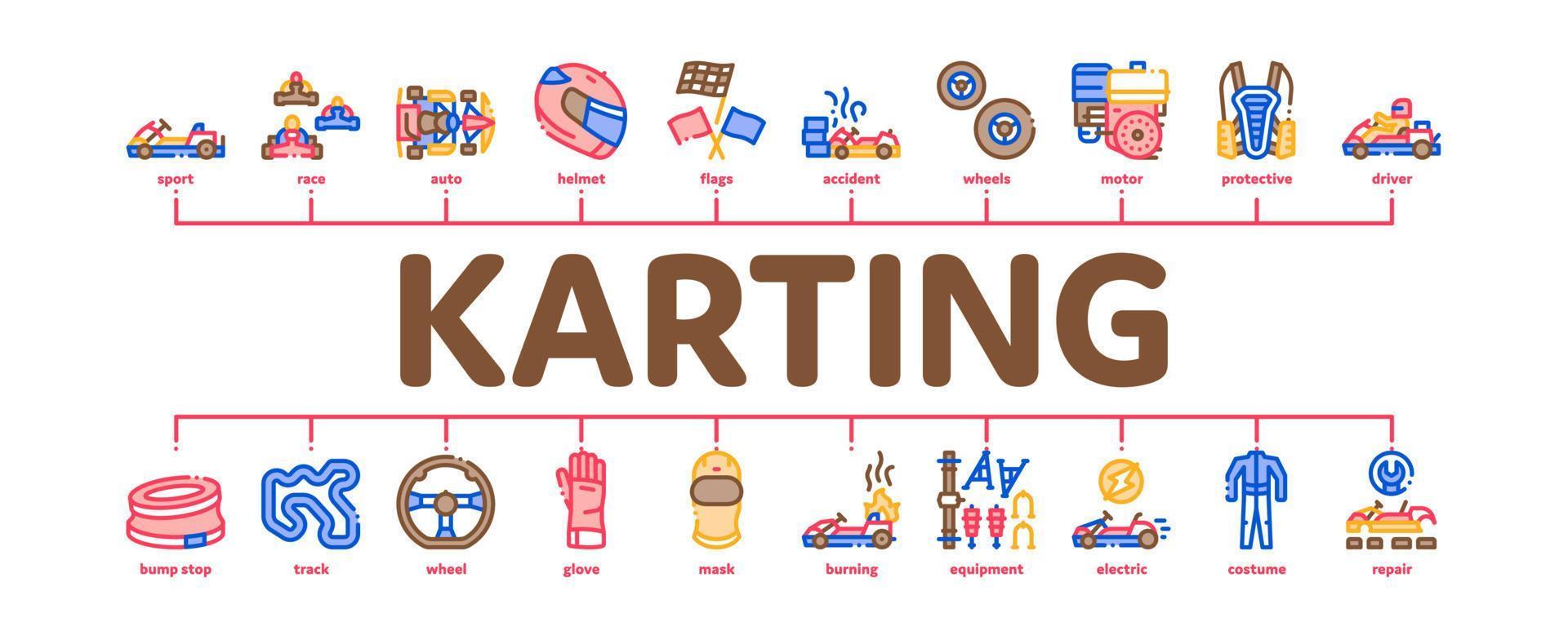 sport race auto helmet flags accident wheels motor protective driver

KARTING

bump stop track wheel glove mask burning equipment electric costume repair