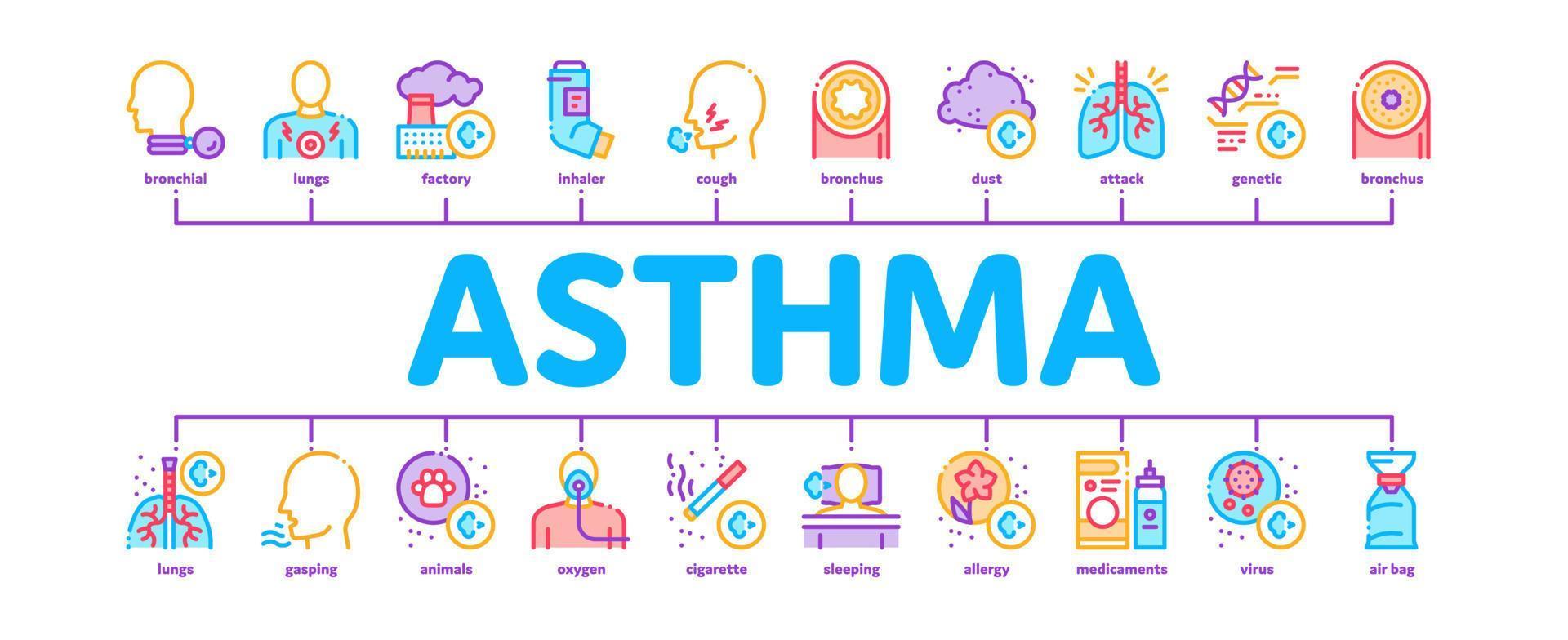 bronchial lungs factory inhaler cough bronchus dust attack genetic bronchus

ASTHMA

lungs gasping animals oxygen cigarette sleeping allergy medicaments virus air bag