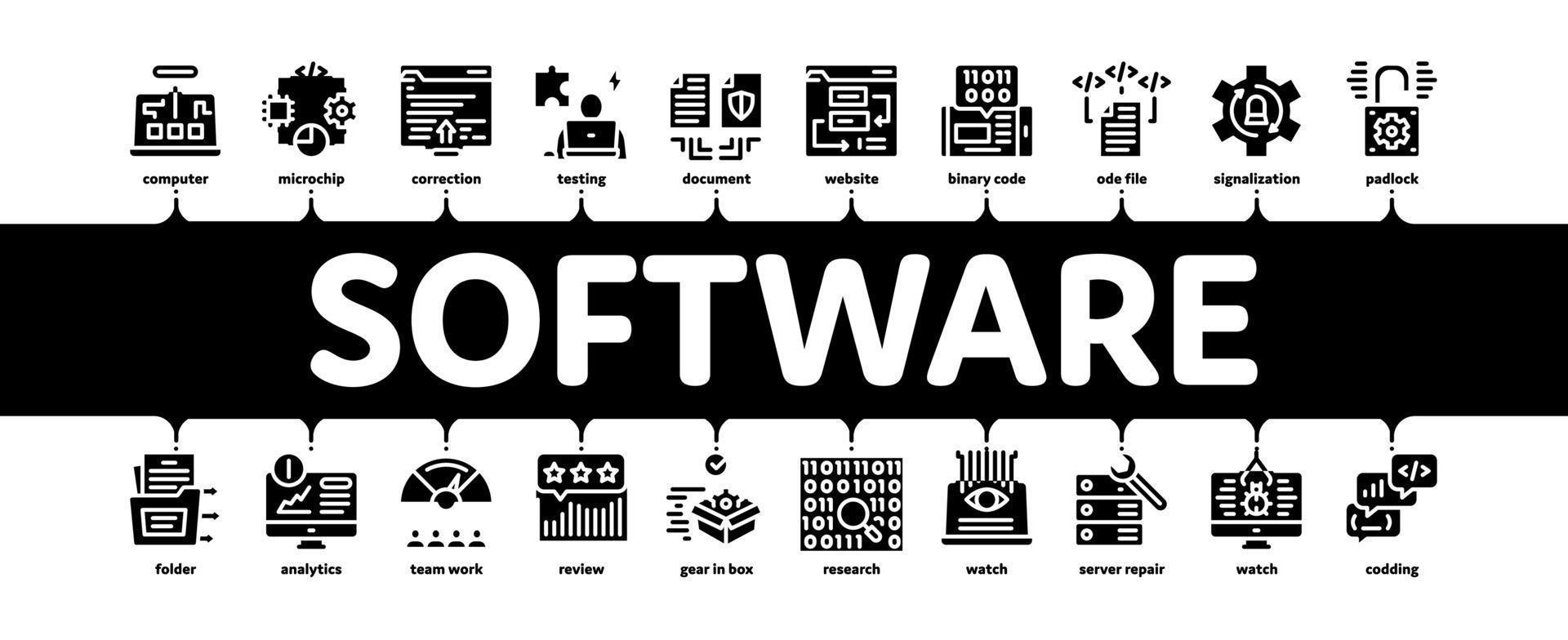 computer microchip correction testing document website binary code ode file signalization padlock

SOFTWARE

folder analytics team work review gear in box research watch server repair watch codding