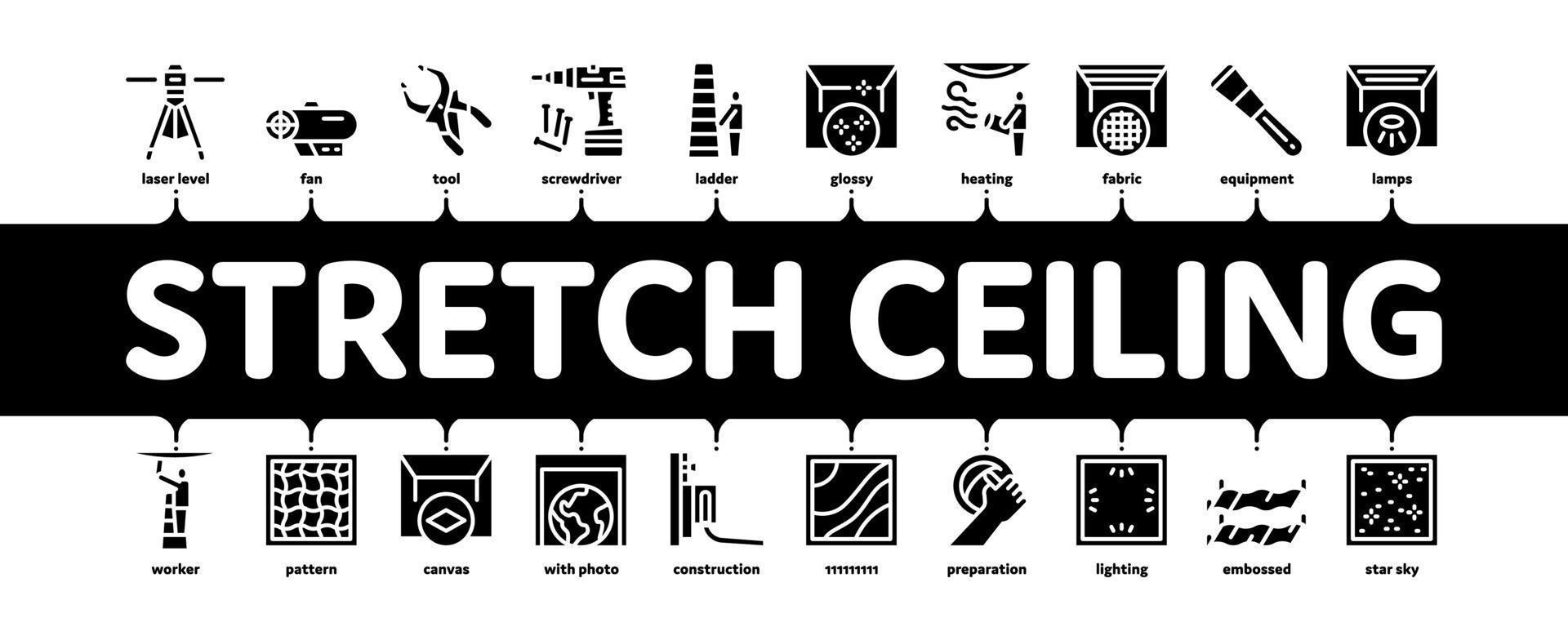 laser level
fan
tool
screwdriver
ladder
glossy
heating
fabric
equipment
lamps

STRETCH CEILING

worker
pattern
canvas
with photo
construction
111111111
preparation
lighting
embossed
star sky