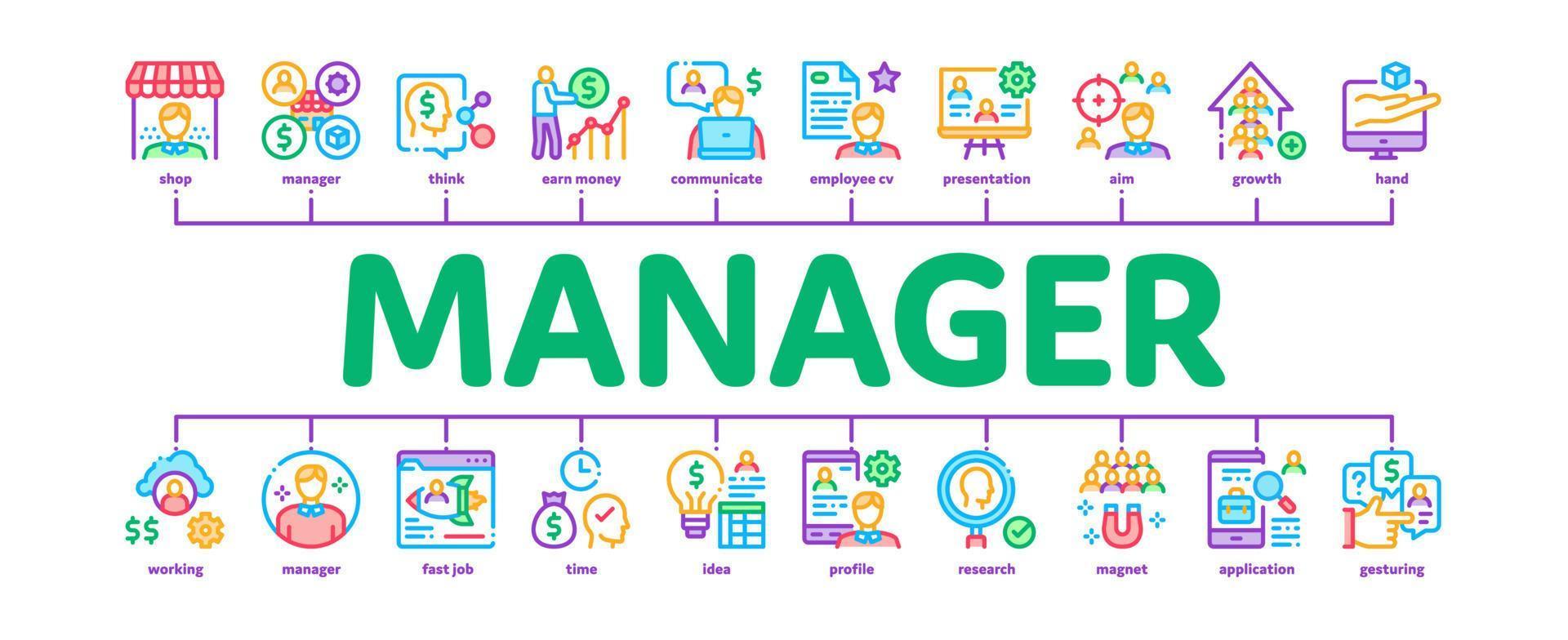 shop manager think earn money communicate employee cv presentation aim growth hand

MANAGER

working manager fast job time idea profile research magnet application gesturing