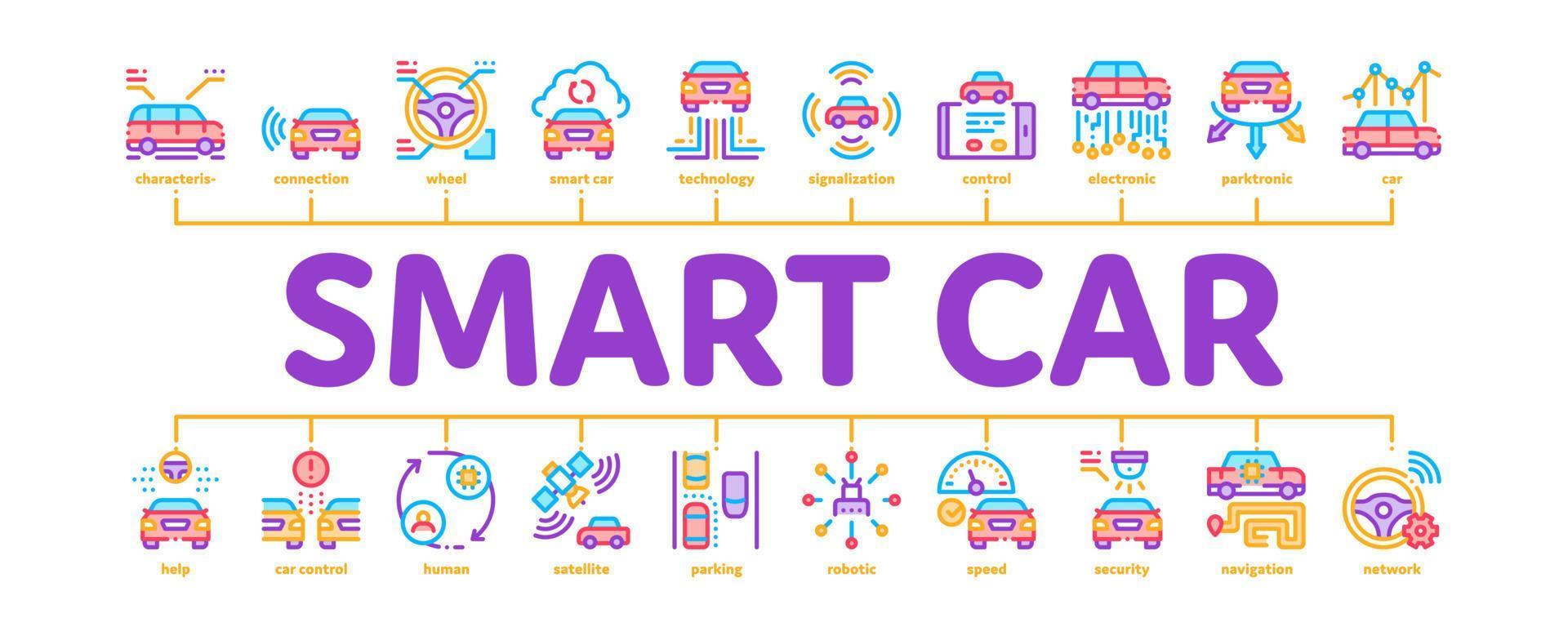 characteris- connection wheel smart car technology signalization control electronic parktronic car

SMART CAR

help car control human satellite parking robotic speed security navigation network