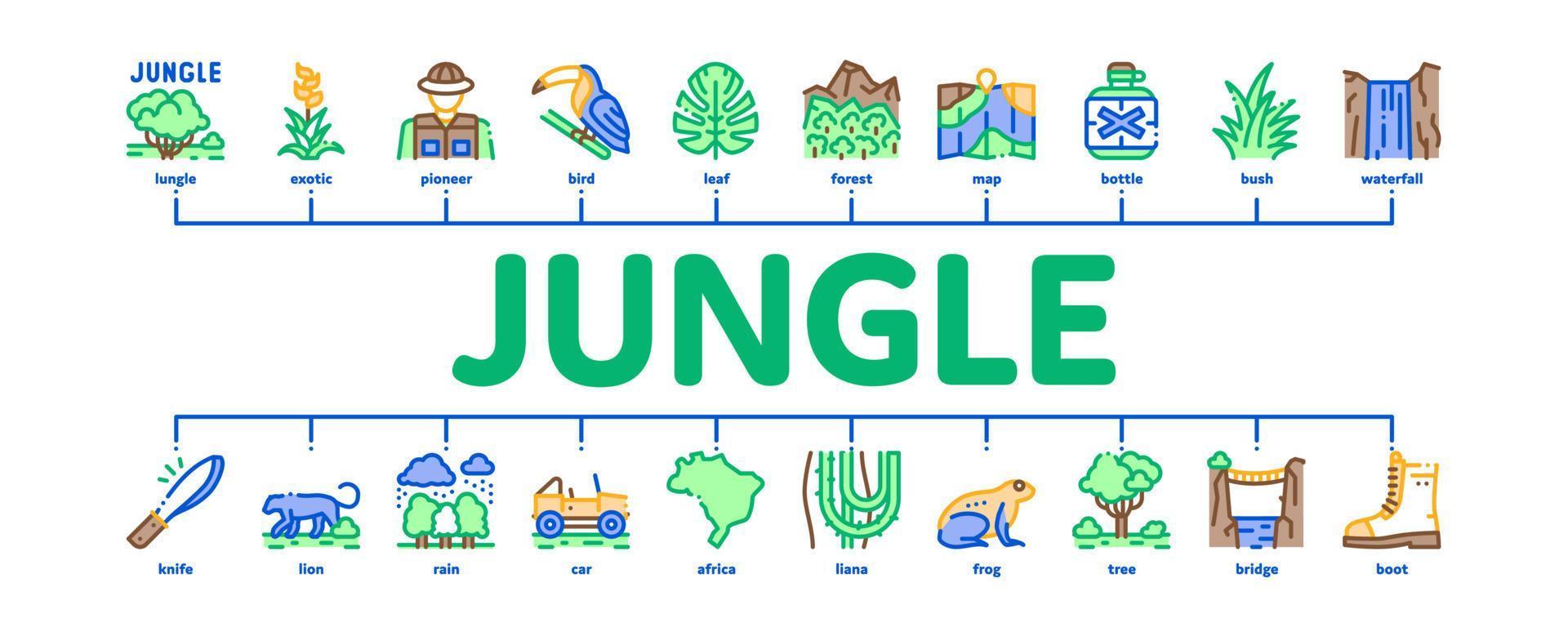 JUNGLE

lungle

exotic

pioneer

bird

leaf

forest

map

bottle

bush

waterfall

JUNGLE

knife

lion

rain

car

africa

liana

frog

tree

bridge

boot