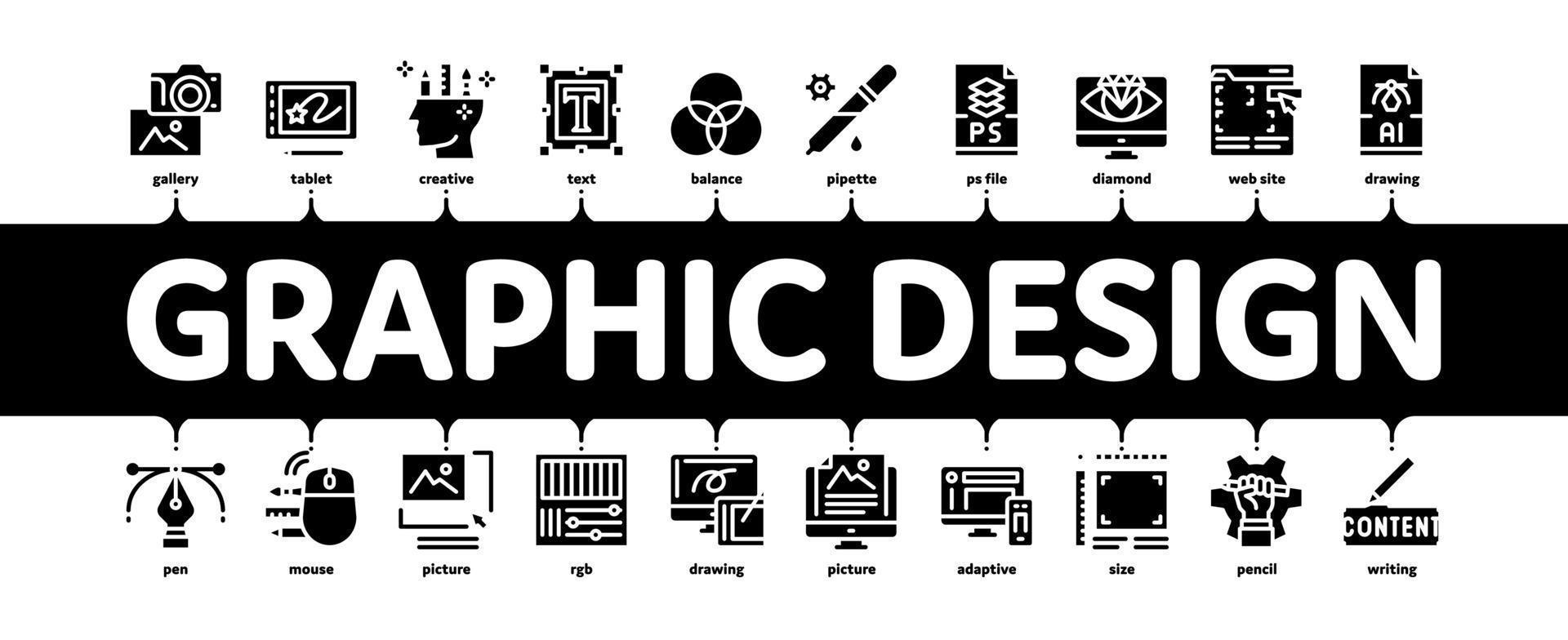 T

PS

AI

gallery tablet creative text balance pipette ps file diamond web site drawing

GRAPHIC DESIGN

CONTENT

pen mouse picture rgb drawing picture adaptive size pencil writing