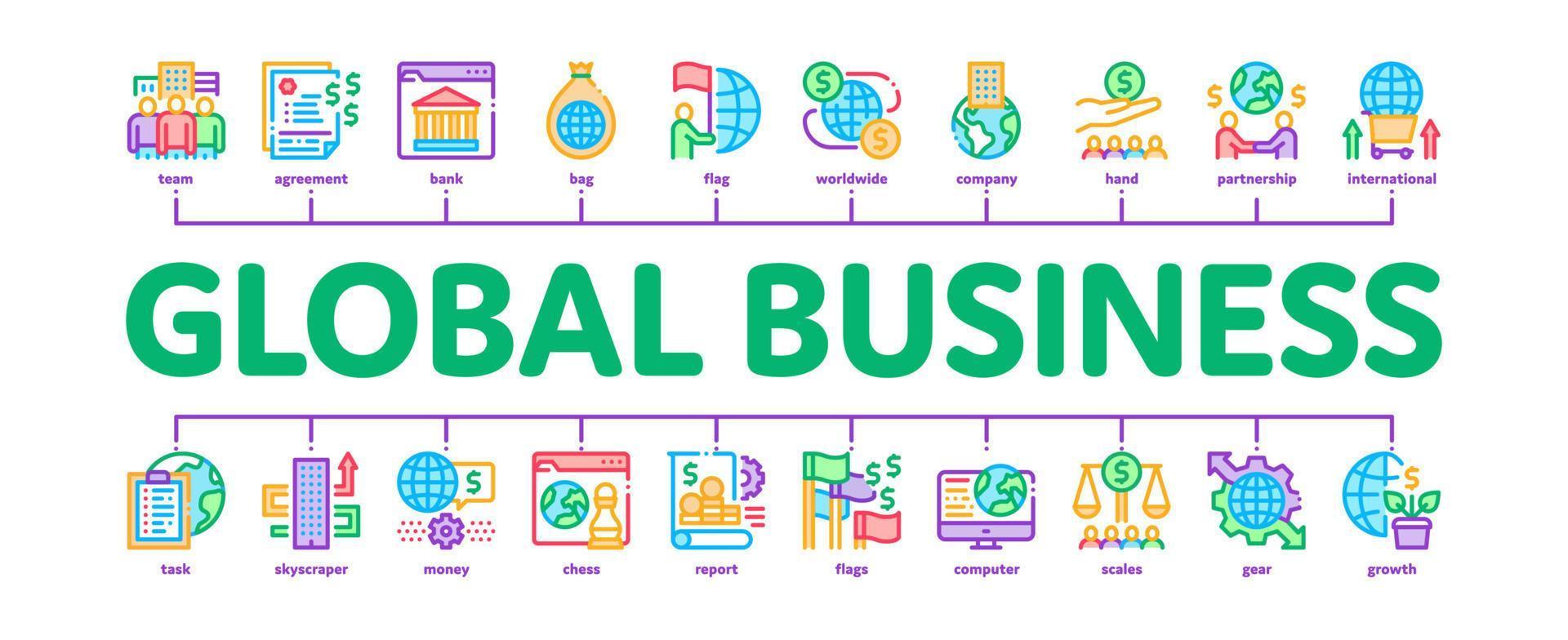 team agreement bank bag flag worldwide company hand partnership international

GLOBAL BUSINESS

task skyscraper money chess report flags computer scales gear growth