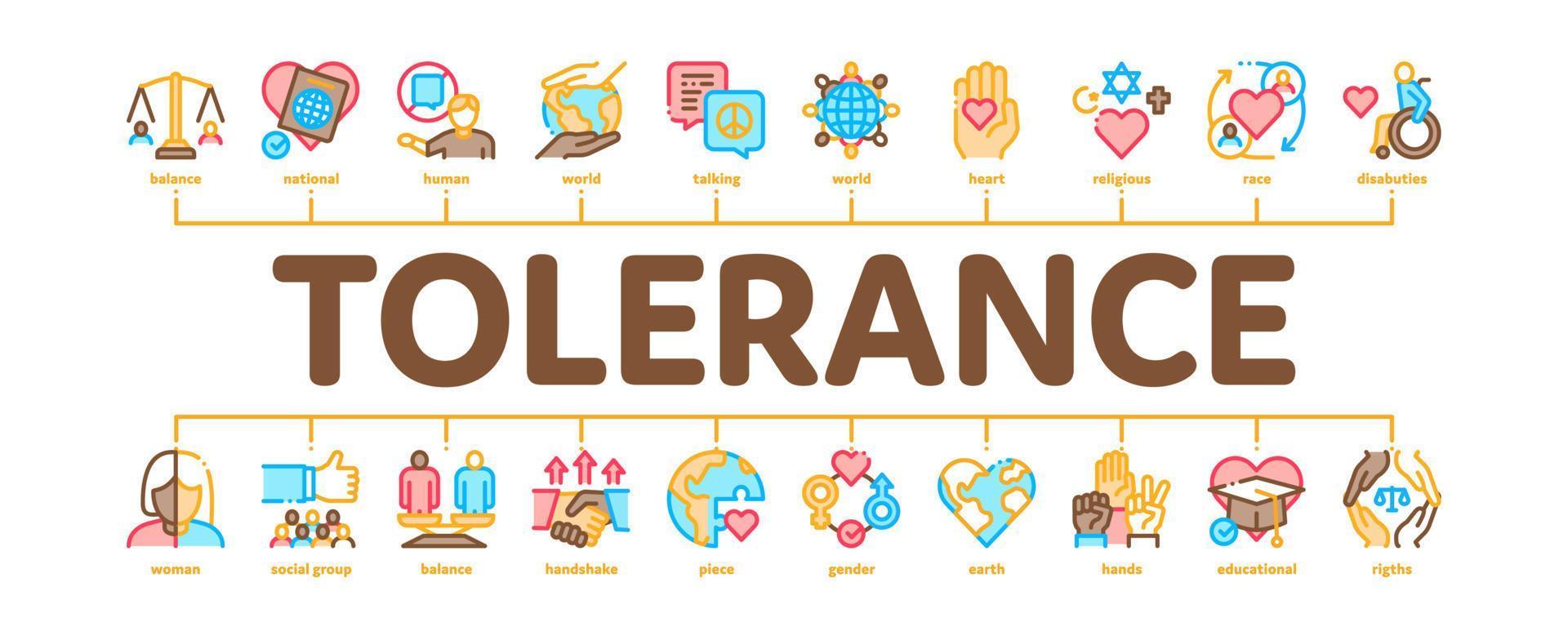 balance national human world talking world heart religious race disabuties

TOLERANCE

woman social group balance handshake piece gender earth hands educational rigths